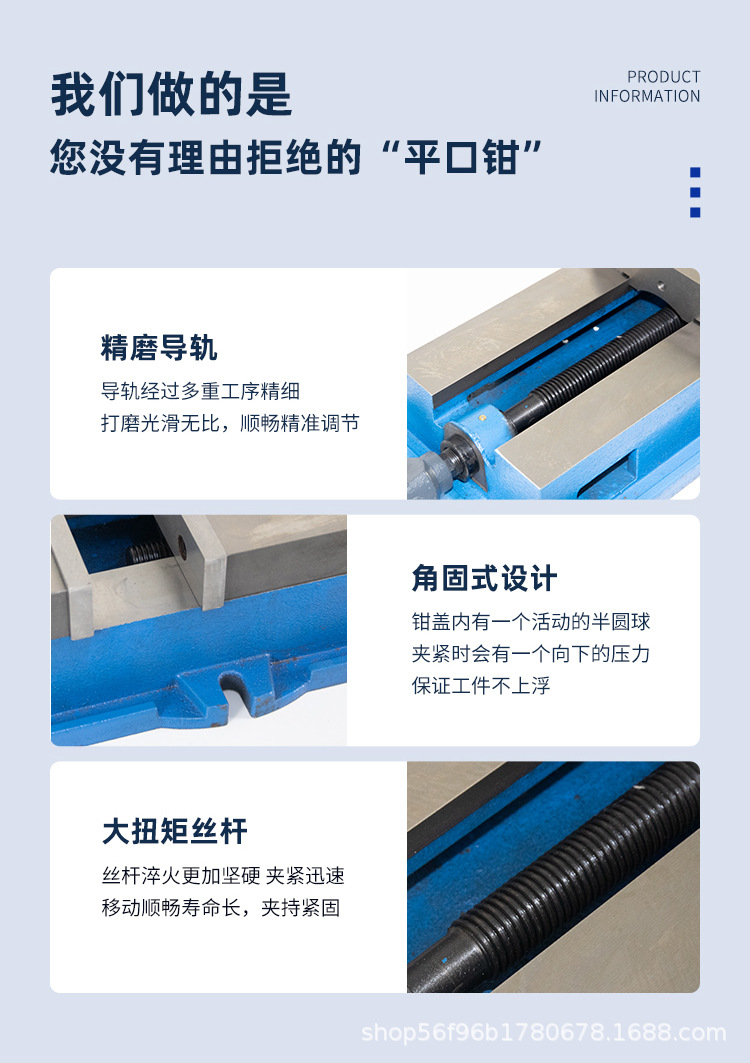 我们做的是
您没有理由拒绝的“平口钳”

PRODUCT
INFORMATION

精磨导轨
导轨经过多重工序精细
打磨光滑无比，顺畅精准调节

角固式设计
钳盖内有一个活动的半圆球
夹紧时会有一个向下的压力
保证工件不上浮

大扭矩丝杆
丝杆淬火更加坚硬 夹紧迅速
移动顺畅寿命长，夹持紧固

shop56f96b1780678.1688.com