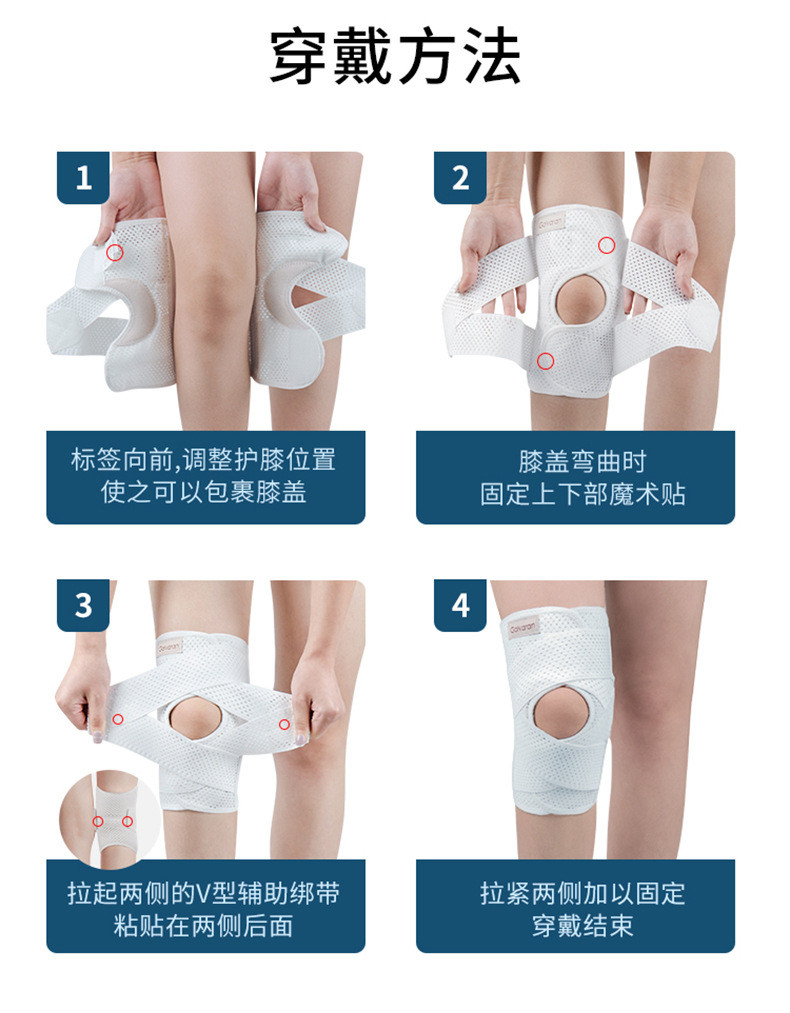 穿戴方法

1

标签向前,调整护膝位置
使之可以包裹膝盖

2

Cokaran

膝盖弯曲时
固定上下部魔术贴

3

Cokaran

拉起两侧的V型辅助绑带
粘贴在两侧后面

4

Cokaran

拉紧两侧加以固定
穿戴结束