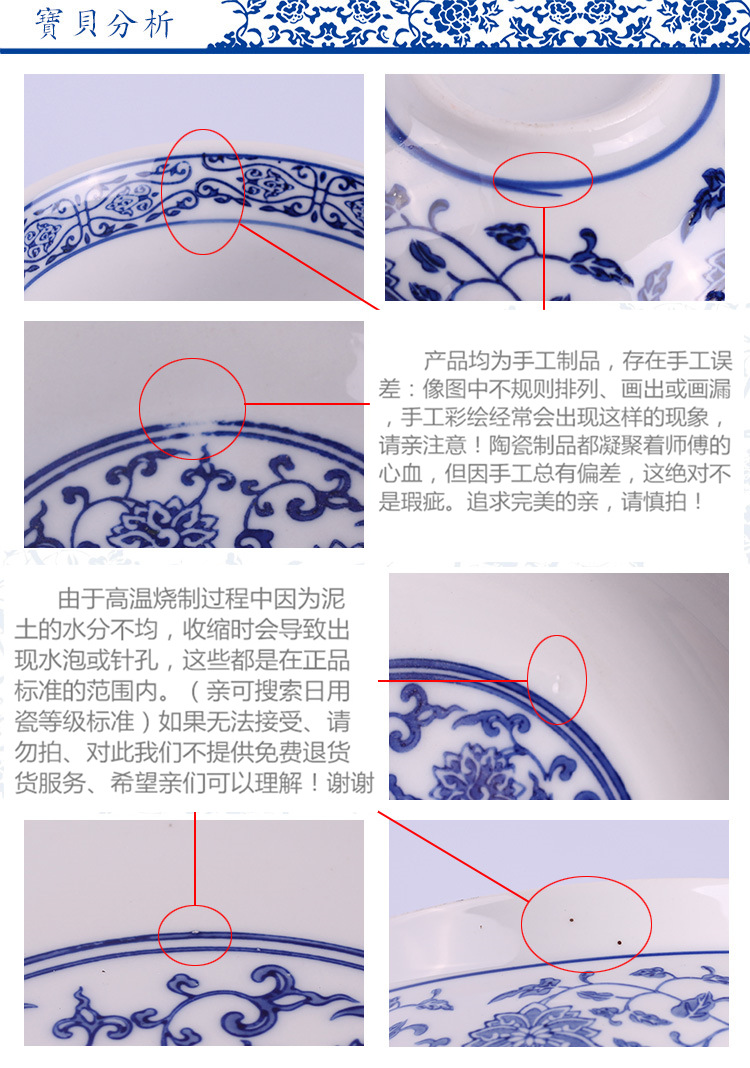 寶貝分析

产品均为手工制品，存在手工误差：像图中不规则排列、画出或画漏，手工彩绘经常会出现这样的现象，请亲注意！陶瓷制品都凝聚着师傅的心血，但因手工总有偏差，这绝对不是瑕疵。追求完美的亲，请慎拍！

由于高温烧制过程中因为泥土的水分不均，收缩时会导致出现水泡或针孔，这些都是在正品标准的范围内。（亲可搜索日用瓷等级标准）如果无法接受、请勿拍、对此我们不提供免费退货货服务、希望亲们可以理解！谢谢