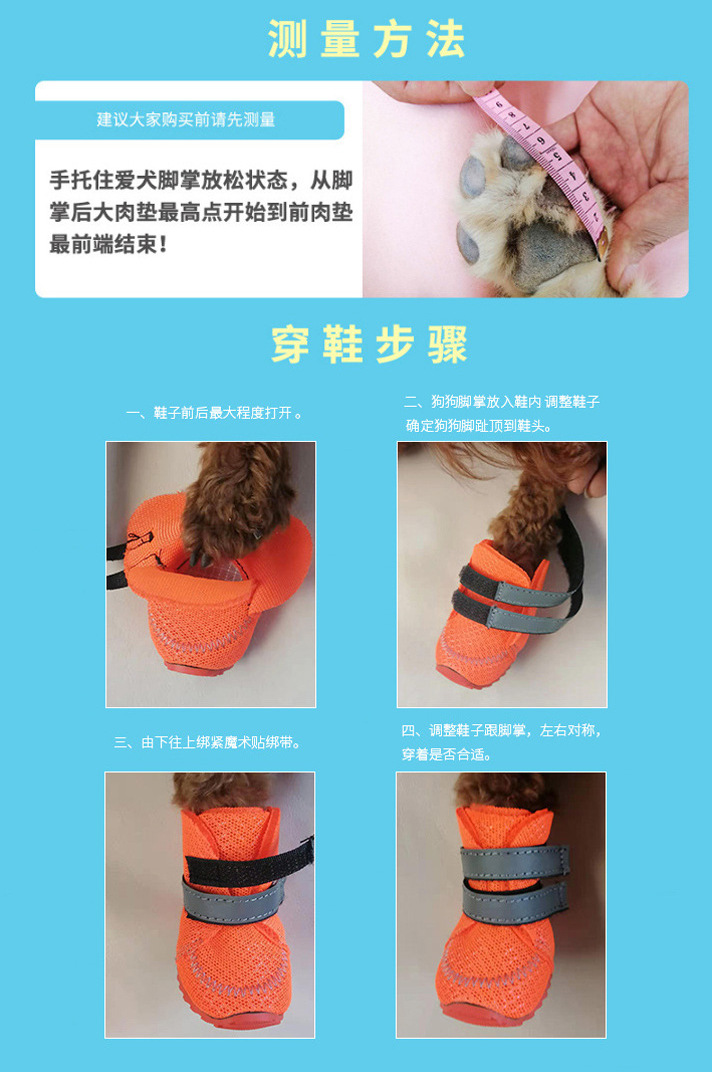 测量方法

建议大家购买前请先测量

手托住爱犬脚掌放松状态，从脚掌后大肉垫最高点开始到前肉垫最前端结束！

穿鞋步骤

一、鞋子前后最大程度打开。

二、狗狗脚掌放入鞋内 调整鞋子确定狗狗脚趾顶到鞋头。

三、由下往上绑紧魔术贴绑带。

四、调整鞋子跟脚掌，左右对称，穿着是否合适。