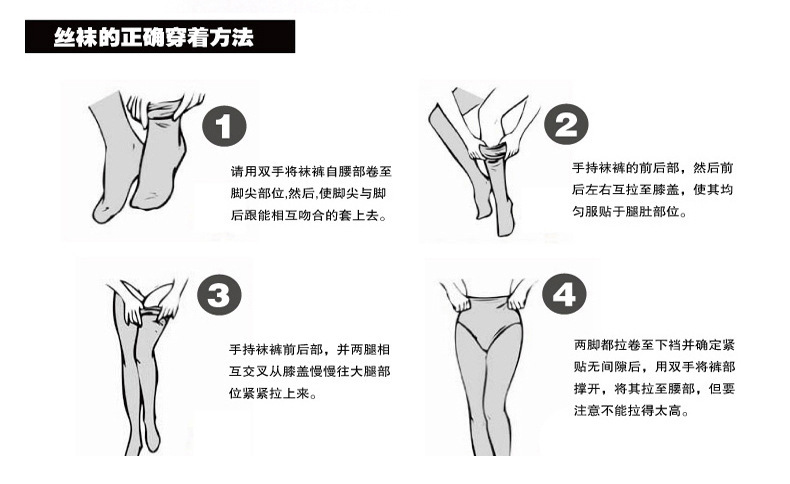 丝袜的正确穿着方法

1

请用双手将袜裤自腰部卷至脚尖部位,然后,使脚尖与脚后跟能相互吻合的套上去。

2

手持袜裤的前后部，然后前后左右互拉至膝盖，使其均匀服贴于腿肚部位。

3

手持袜裤前后部，并两腿相互交叉从膝盖慢慢往大腿部位紧紧拉上来。

4

两脚都拉卷至下档并确定紧贴无间隙后，用双手将裤部撑开，将其拉至腰部，但要注意不能拉得太高。