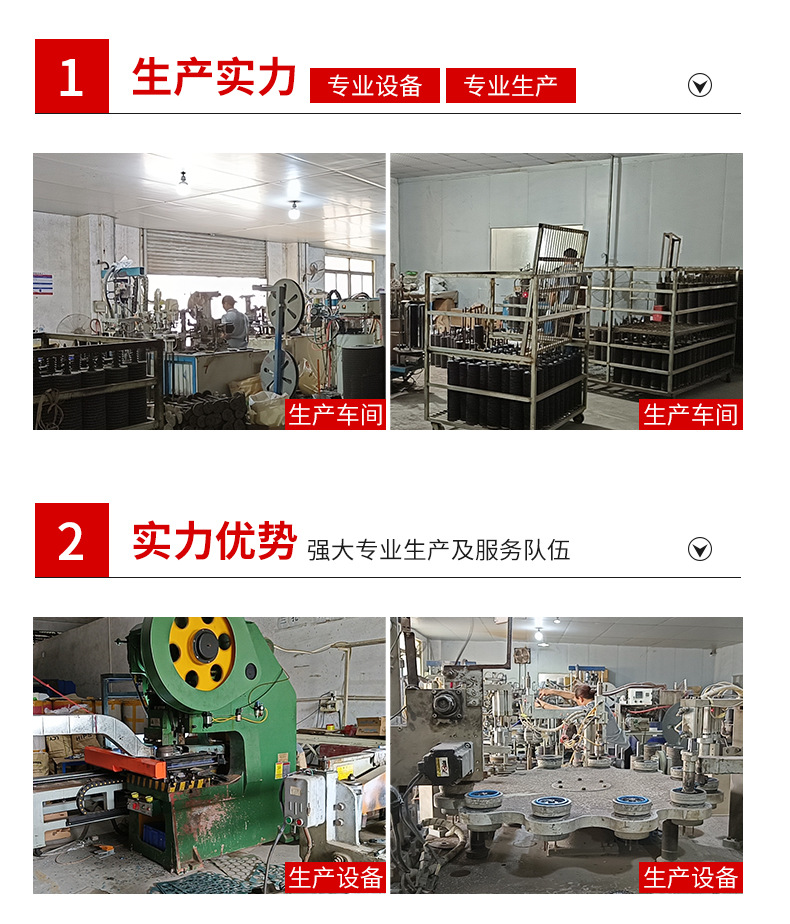 1 生产实力 专业设备 专业生产

生产车间

生产车间

2 实力优势 强大专业生产及服务队伍

生产设备

生产设备