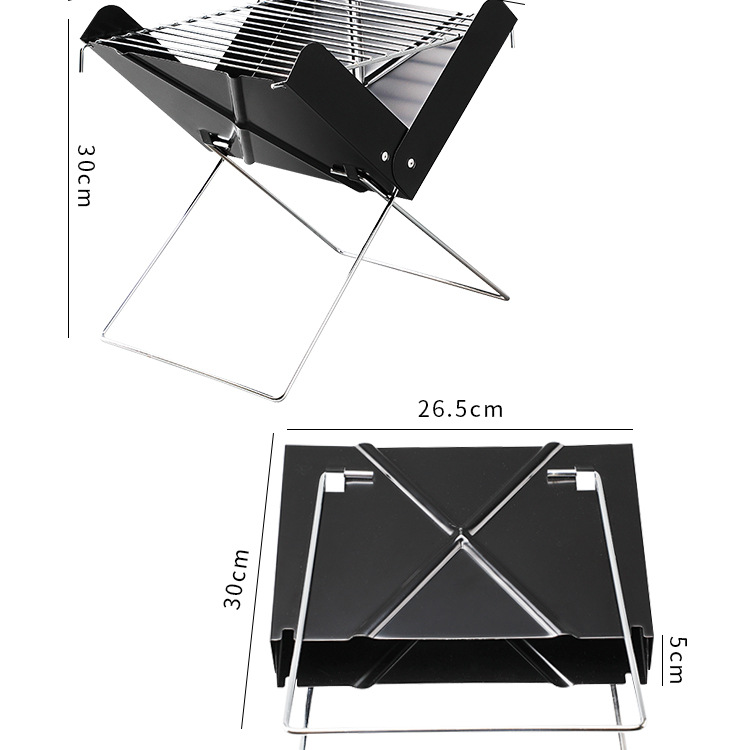 30cm

26.5cm

30cm

5cm