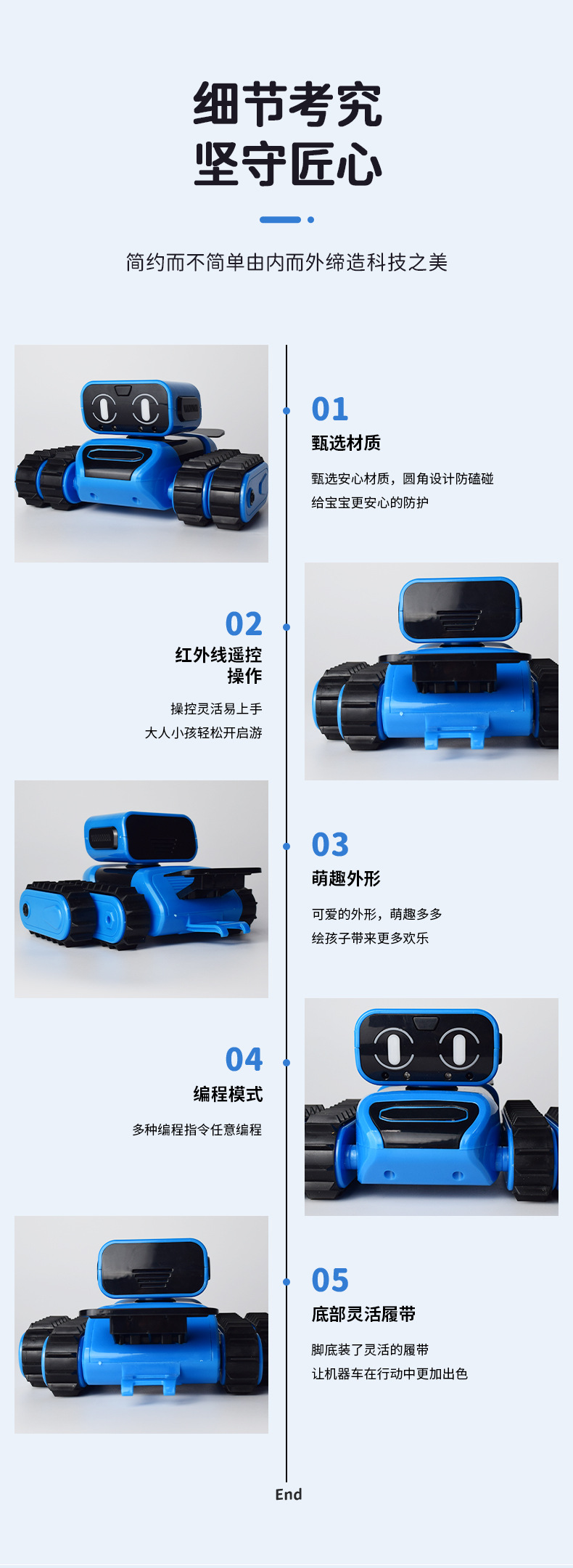 细节考究
坚守匠心

简约而不简单由内而外缔造科技之美

01
甄选材质

甄选安心材质，圆角设计防磕碰
给宝宝更安心的防护

02
红外线遥控操作

操控灵活易上手
大人小孩轻松开启游

03
萌趣外形

可爱的外形，萌趣多多
绘孩子带来更多欢乐

04
编程模式

多种编程指令任意编程

05
底部灵活履带

脚底装了灵活的履带
让机器车在行动中更加出色

End