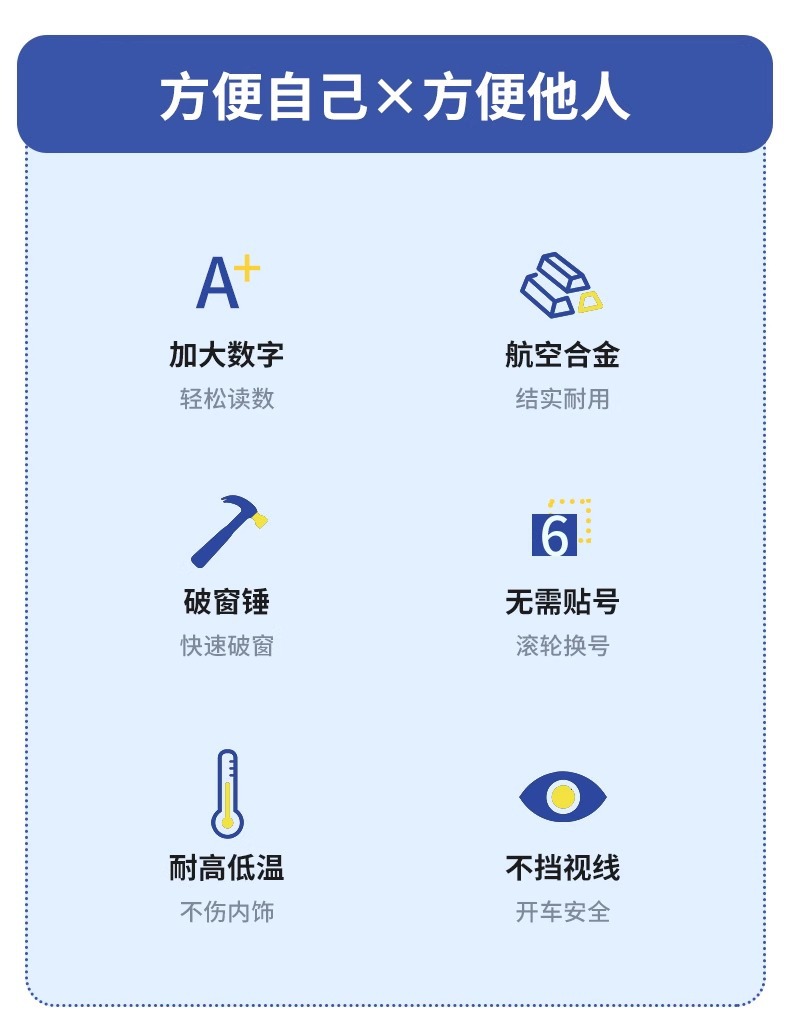 方便自己×方便他人

A+

加大数字
轻松读数

航空合金
结实耐用

破窗锤
快速破窗

6

无需贴号
滚轮换号

耐高低温
不伤内饰

不挡视线
开车安全