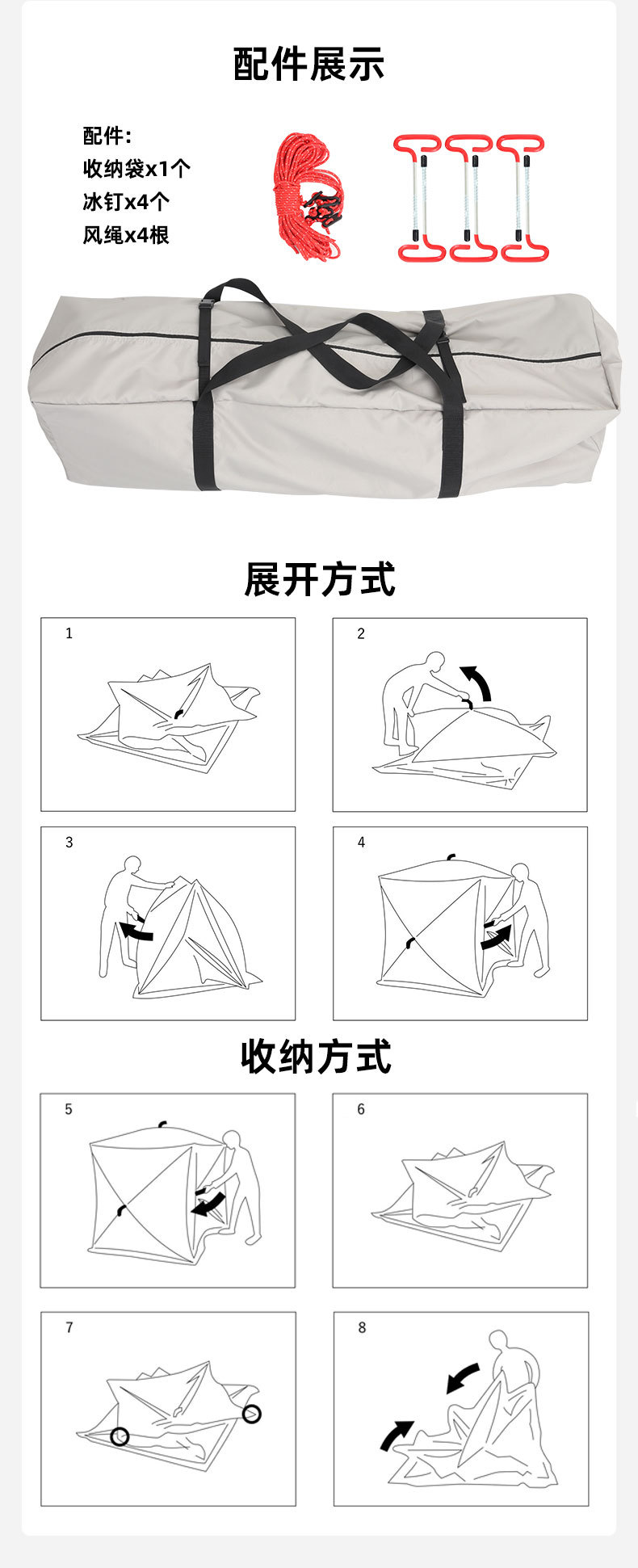 配件展示

配件：
收纳袋x1个
冰钉x4个
风绳x4根

展开方式

1

2

3

4

收纳方式

5

6

7

8