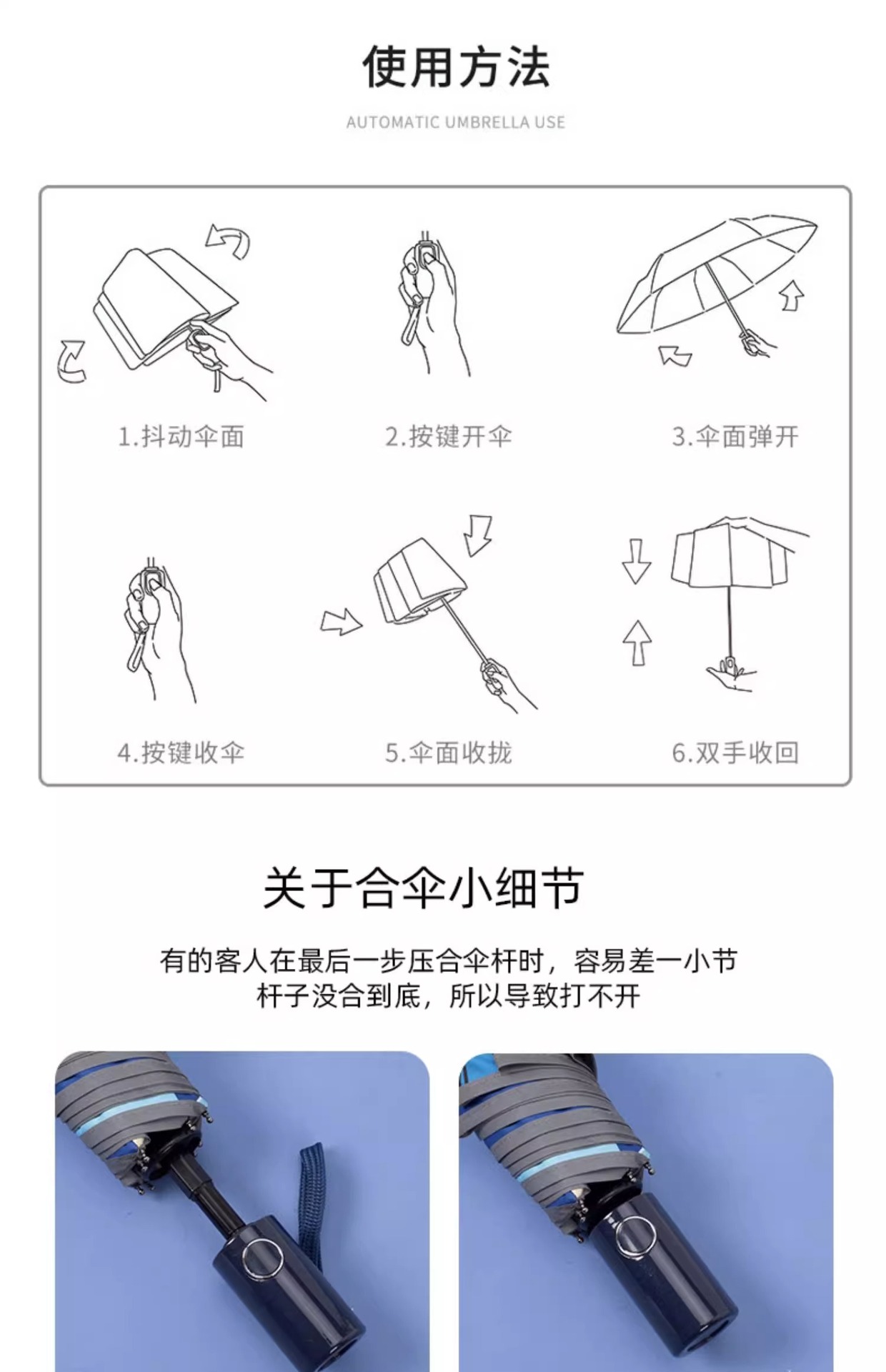 使用方法

AUTOMATIC UMBRELLA USE

1.抖动伞面

2.按键开伞

3.伞面弹开

4.按键收伞

5.伞面收拢

6.双手收回

关于合伞小细节

有的客人在最后一步压合伞杆时，容易差一小节杆子没合到底，所以导致打不开