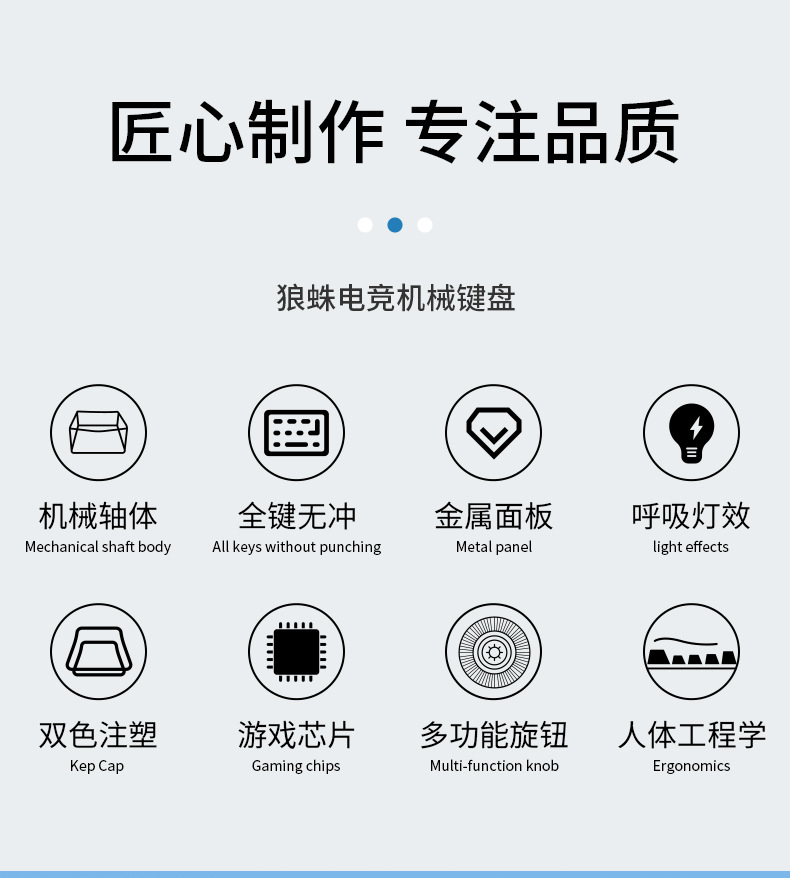 匠心制作 专注品质

狼蛛电竞机械键盘

机械轴体
Mechanical shaft body

全键无冲
All keys without punching

金属面板
Metal panel

呼吸灯效
light effects

双色注塑
Kep Cap

游戏芯片
Gaming chips

多功能旋钮
Multi-function knob

人体工程学
Ergonomics