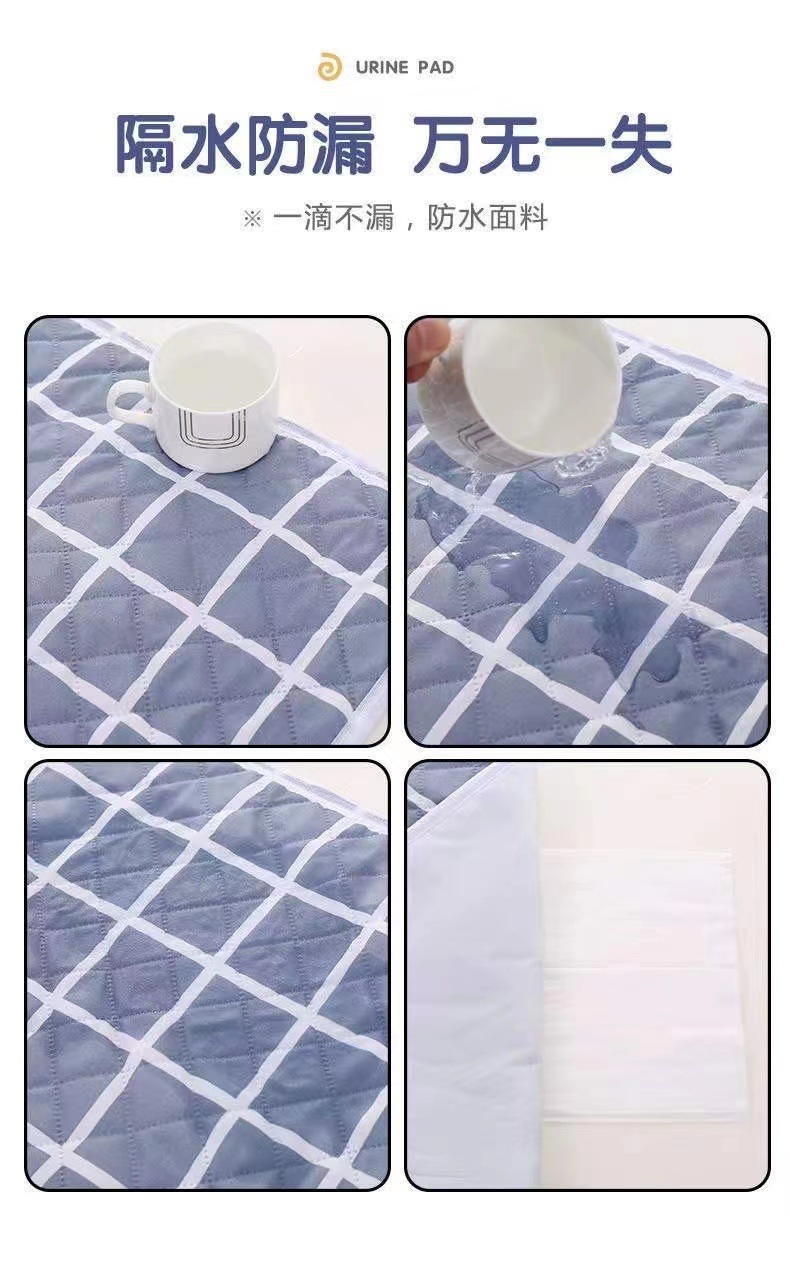 URINE PAD

隔水防漏 万无一失

※ 一滴不漏，防水面料