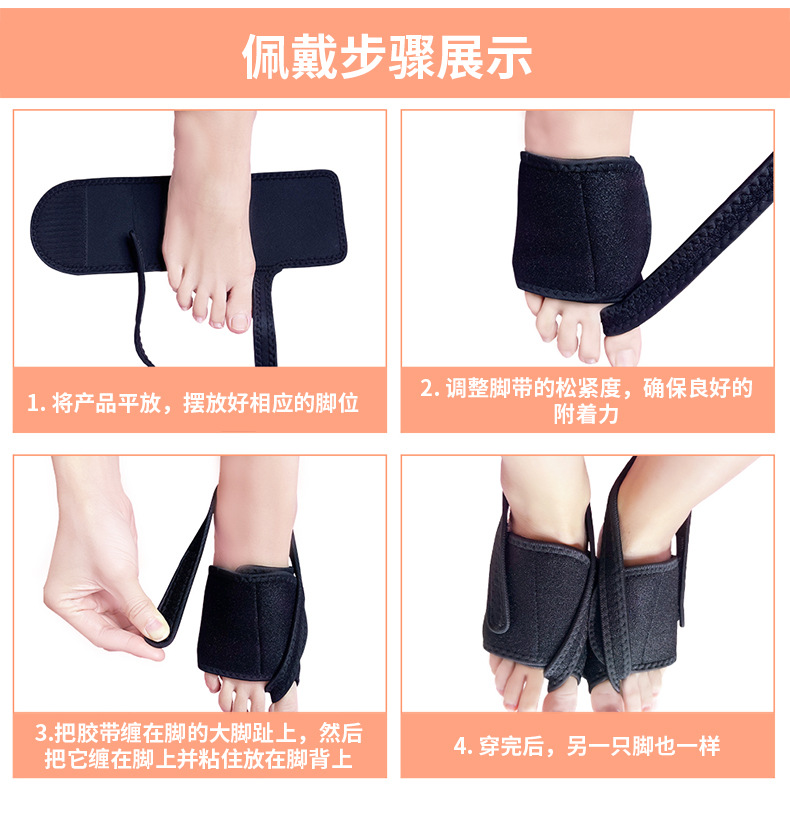 佩戴步骤展示

1. 将产品平放，摆放好相应的脚位

2. 调整脚带的松紧度，确保良好的附着力

3.把胶带缠在脚的大脚趾上，然后把它缠在脚上并粘住放在脚背上

4. 穿完后，另一只脚也一样