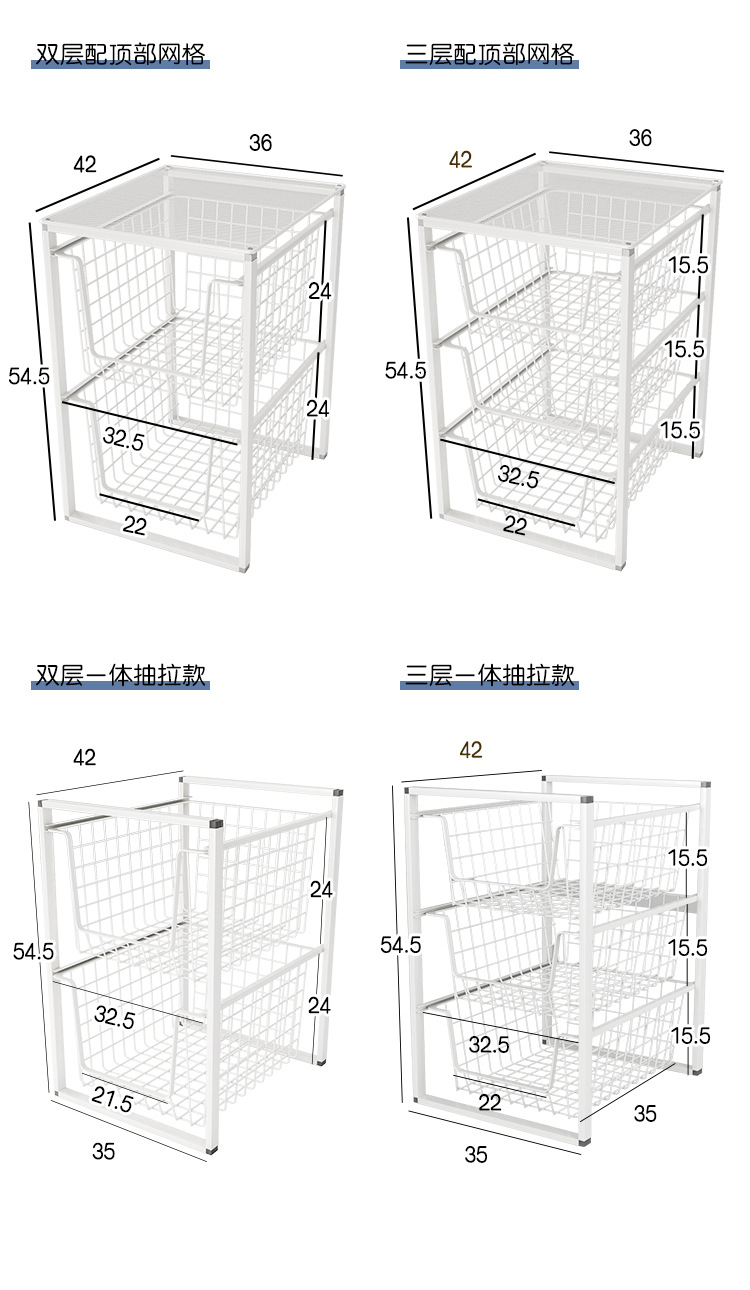 双层配顶部网格

42
36
54.5
24
24
32.5
22

三层配顶部网格

42
36
54.5
15.5
15.5
15.5
32.5
22

双层一体抽拉款

42
54.5
24
24
32.5
21.5
35

三层一体抽拉款

42
54.5
15.5
15.5
15.5
32.5
22
35
35