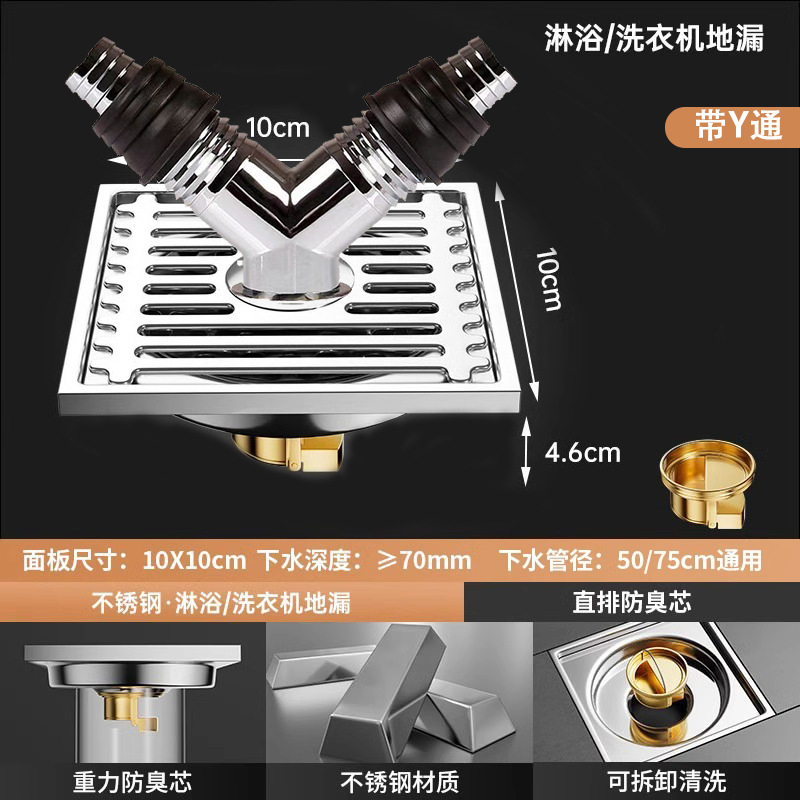 淋浴/洗衣机地漏

带Y通

10cm

10cm

4.6cm

面板尺寸：10X10cm 下水深度：≥70mm 下水管径：50/75cm通用

不锈钢·淋浴/洗衣机地漏

直排防臭芯

重力防臭芯

不锈钢材质

可拆卸清洗