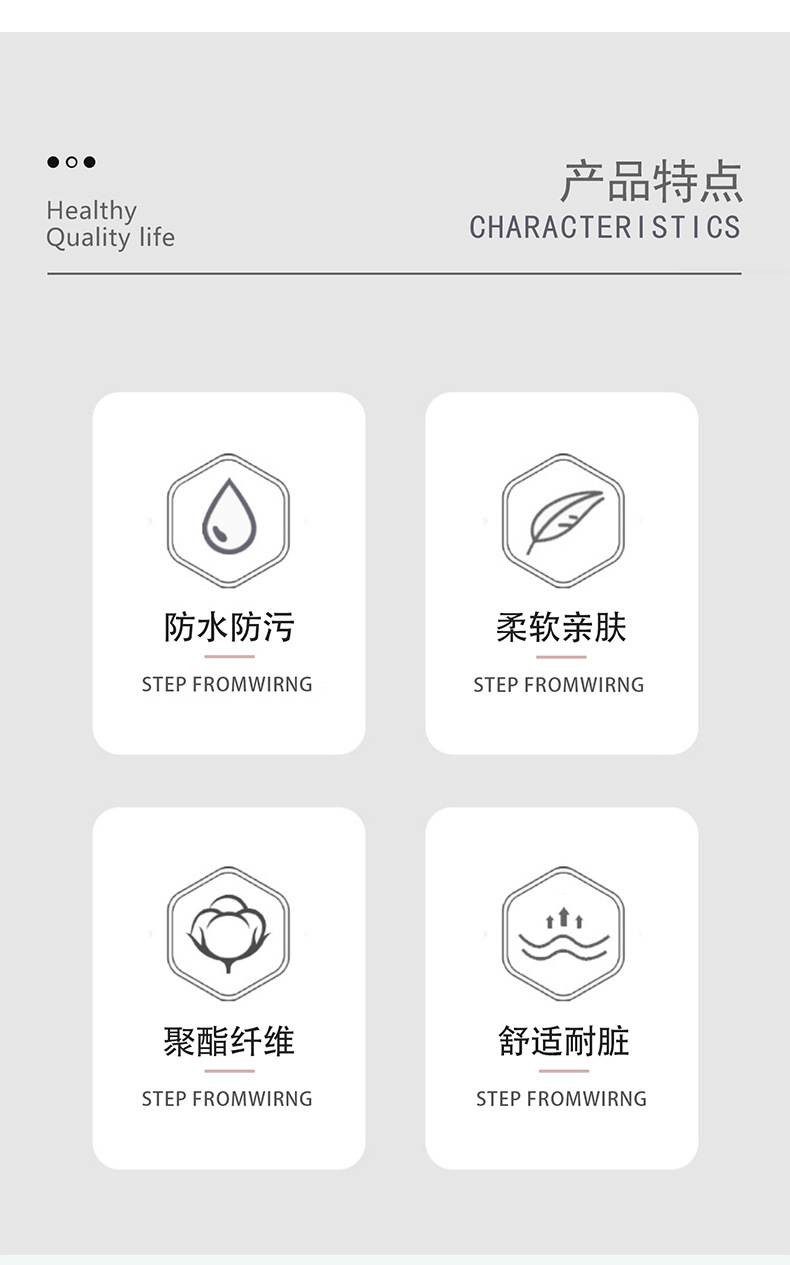 Healthy
Quality life

产品特点
CHARACTERISTICS

防水防污
STEP FROMWIRNG

柔软亲肤
STEP FROMWIRNG

聚酯纤维
STEP FROMWIRNG

舒适耐脏
STEP FROMWIRNG