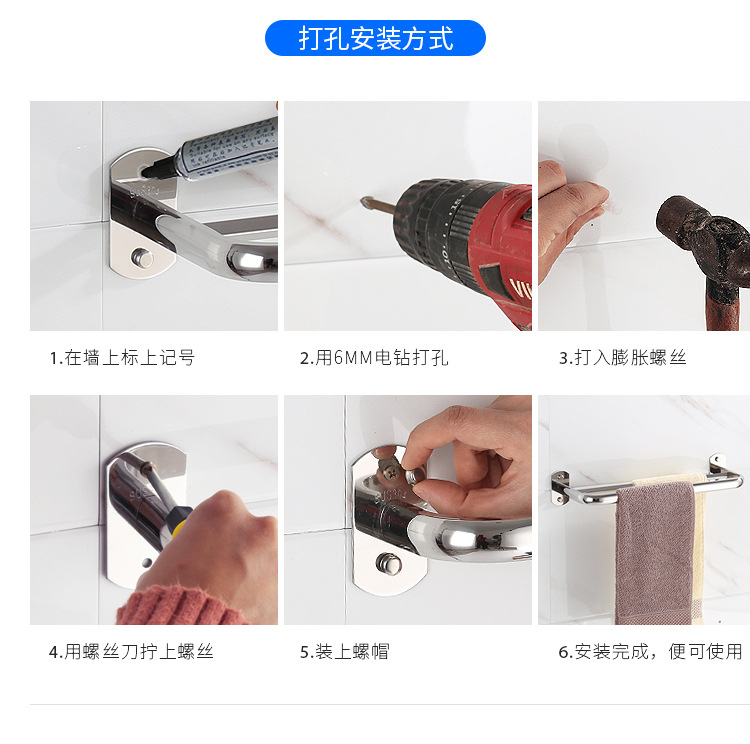 打孔安装方式

1.在墙上标上记号

2.用6MM电钻打孔

3.打入膨胀螺丝

4.用螺丝刀拧上螺丝

5.装上螺帽

6.安装完成，便可使用