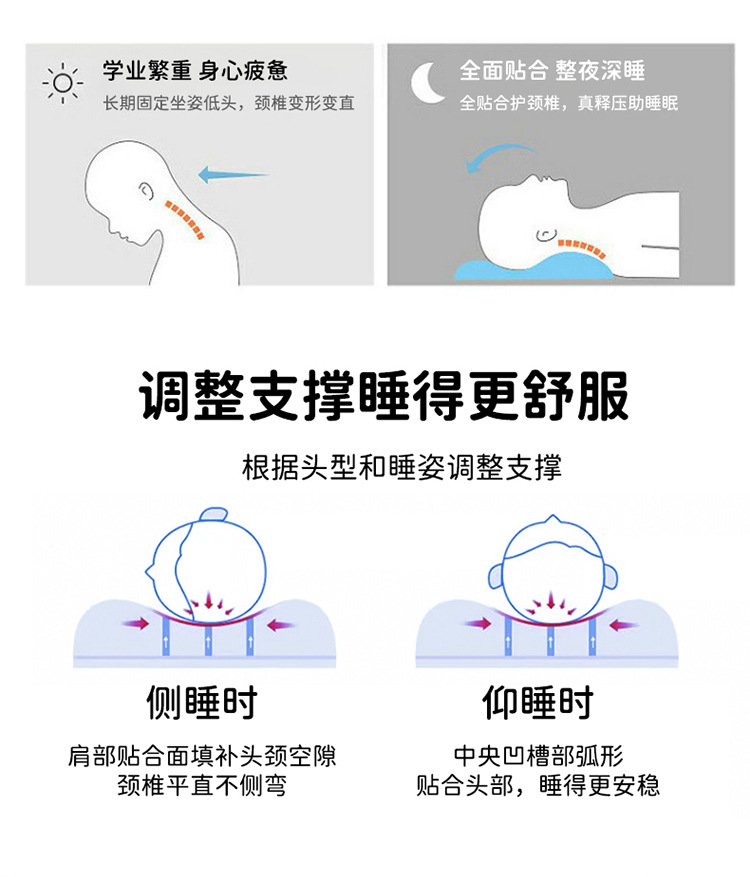 学业繁重 身心疲惫
长期固定坐姿低头，颈椎变形变直

全面贴合 整夜深睡
全贴合护颈椎，真释压助睡眠

调整支撑睡得更舒服

根据头型和睡姿调整支撑

侧睡时
肩部贴合面填补头颈空隙
颈椎平直不侧弯

仰睡时
中央凹槽部弧形
贴合头部，睡得更安稳