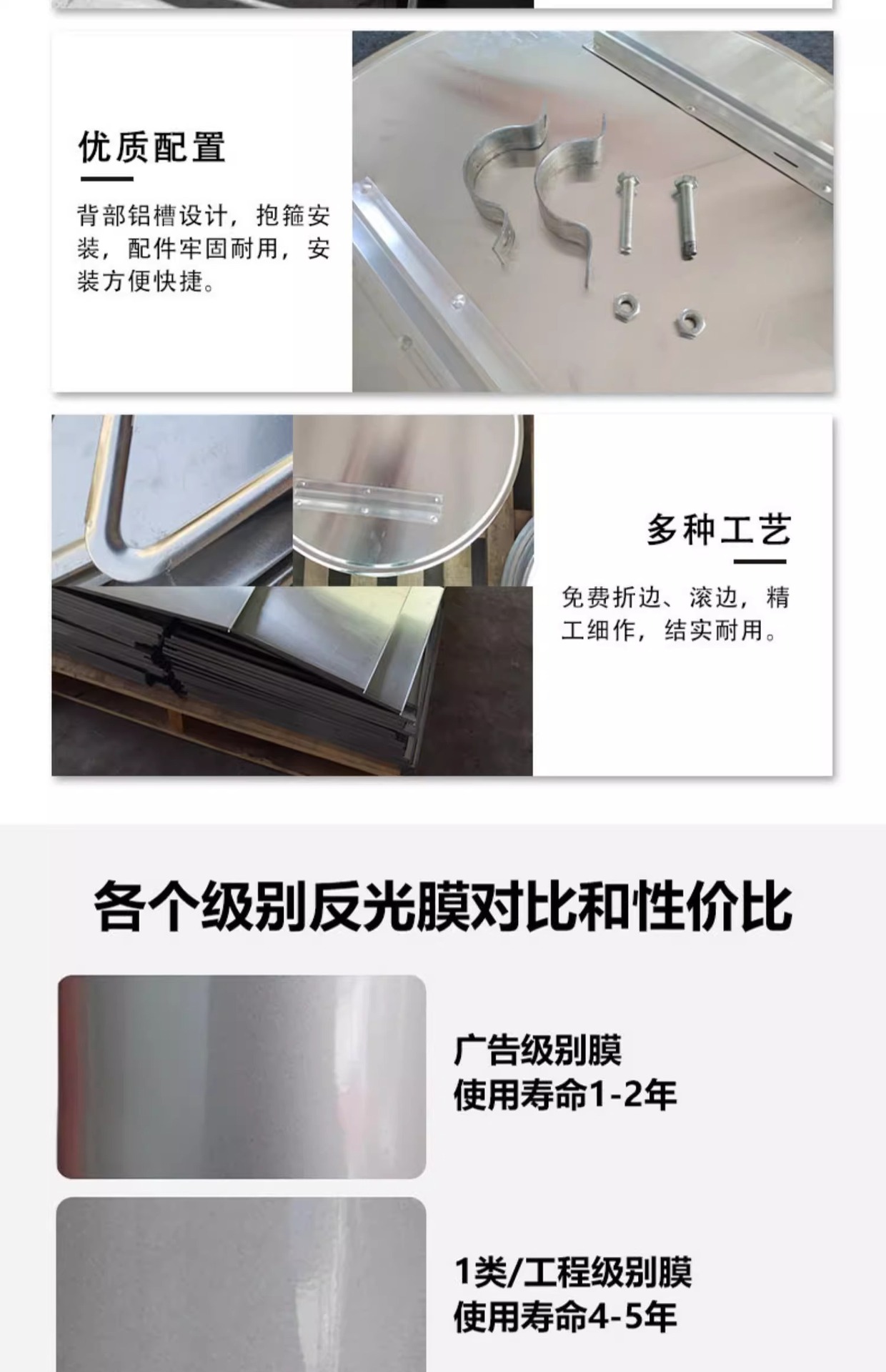 优质配置

背部铝槽设计，抱箍安装，配件牢固耐用，安装方便快捷。

多种工艺

免费折边、滚边，精工细作，结实耐用。

各个级别反光膜对比和性价比

广告级别膜
使用寿命1-2年

1类/工程级别膜
使用寿命4-5年