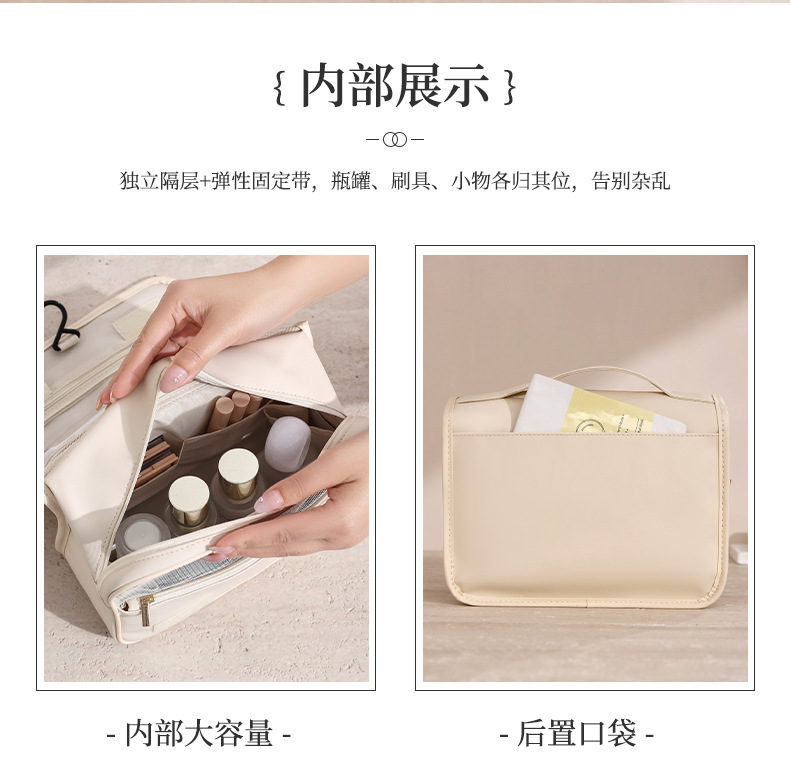 { 内部展示 }

独立隔层+弹性固定带，瓶罐、刷具、小物各归其位，告别杂乱

- 内部大容量 -

- 后置口袋 -