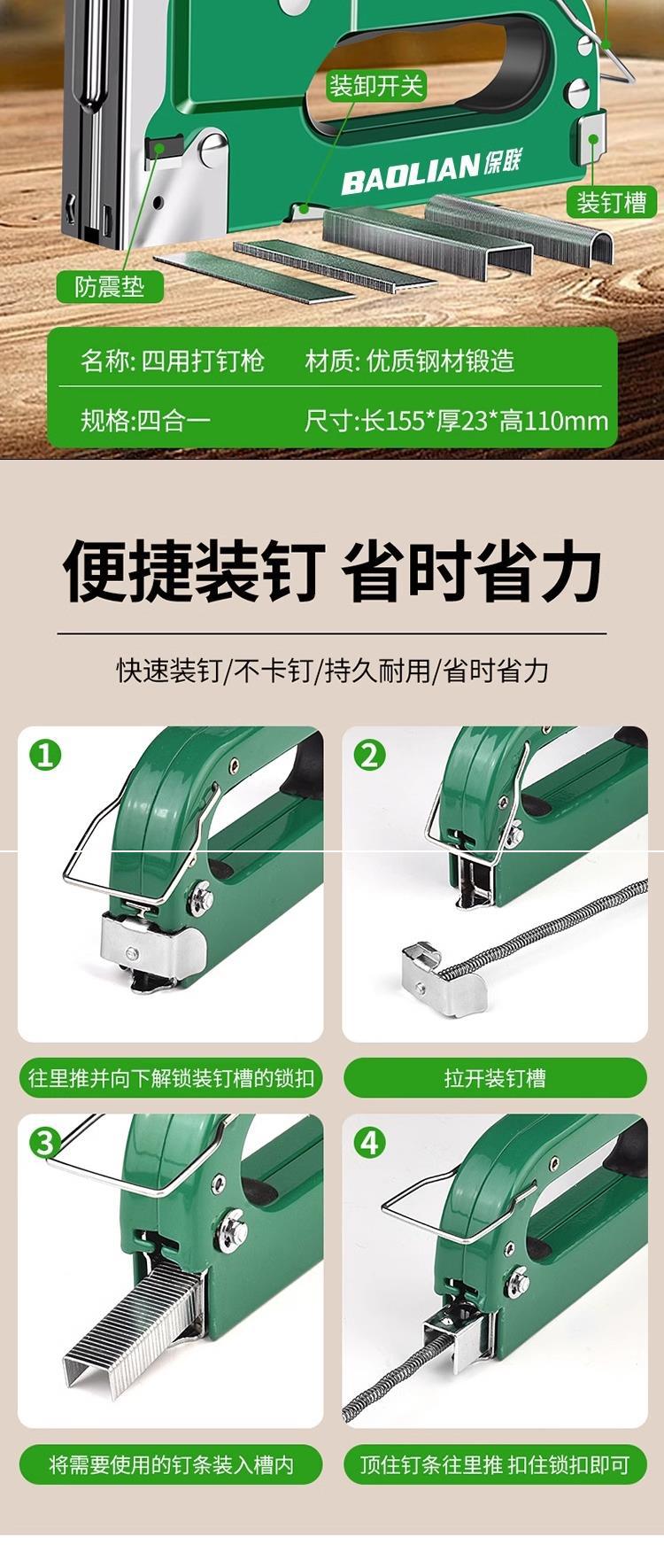 装卸开关

BAOLIAN 保联

装钉槽

防震垫

名称: 四用打钉枪　材质: 优质钢材锻造

规格:四合一　尺寸:长155*厚23*高110mm

便捷装钉 省时省力

快速装钉/不卡钉/持久耐用/省时省力

1

往里推并向下解锁装钉槽的锁扣

2

拉开装钉槽

3

将需要使用的钉条装入槽内

4

顶住钉条往里推 扣住锁扣即可