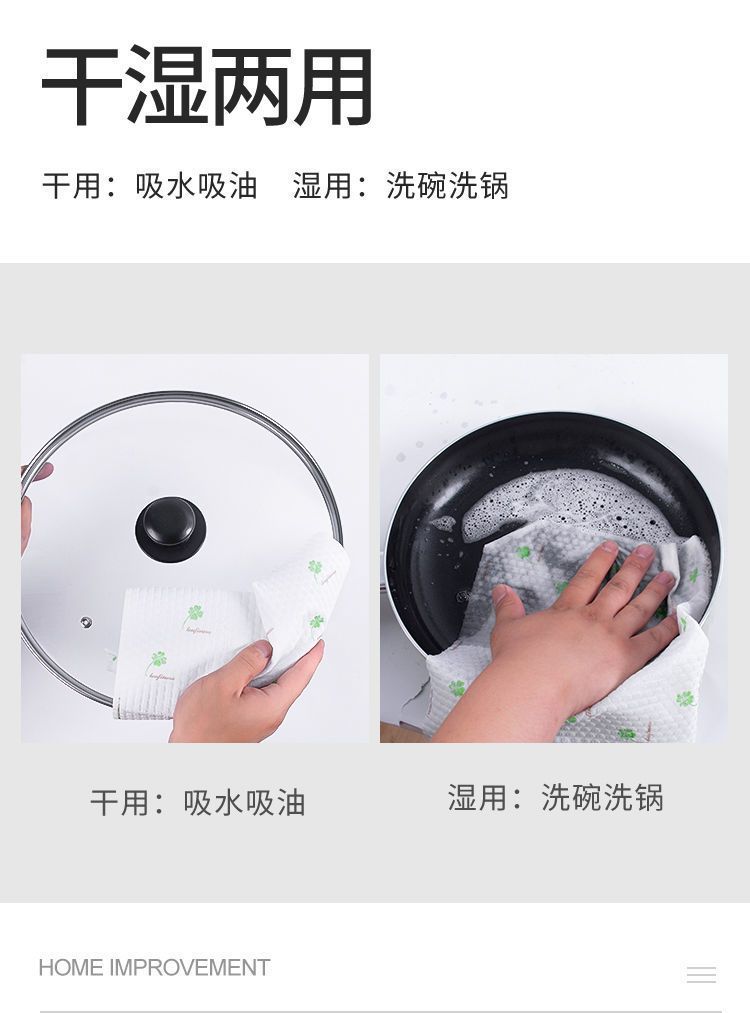 干湿两用

干用：吸水吸油　湿用：洗碗洗锅

干用：吸水吸油

湿用：洗碗洗锅

HOME IMPROVEMENT