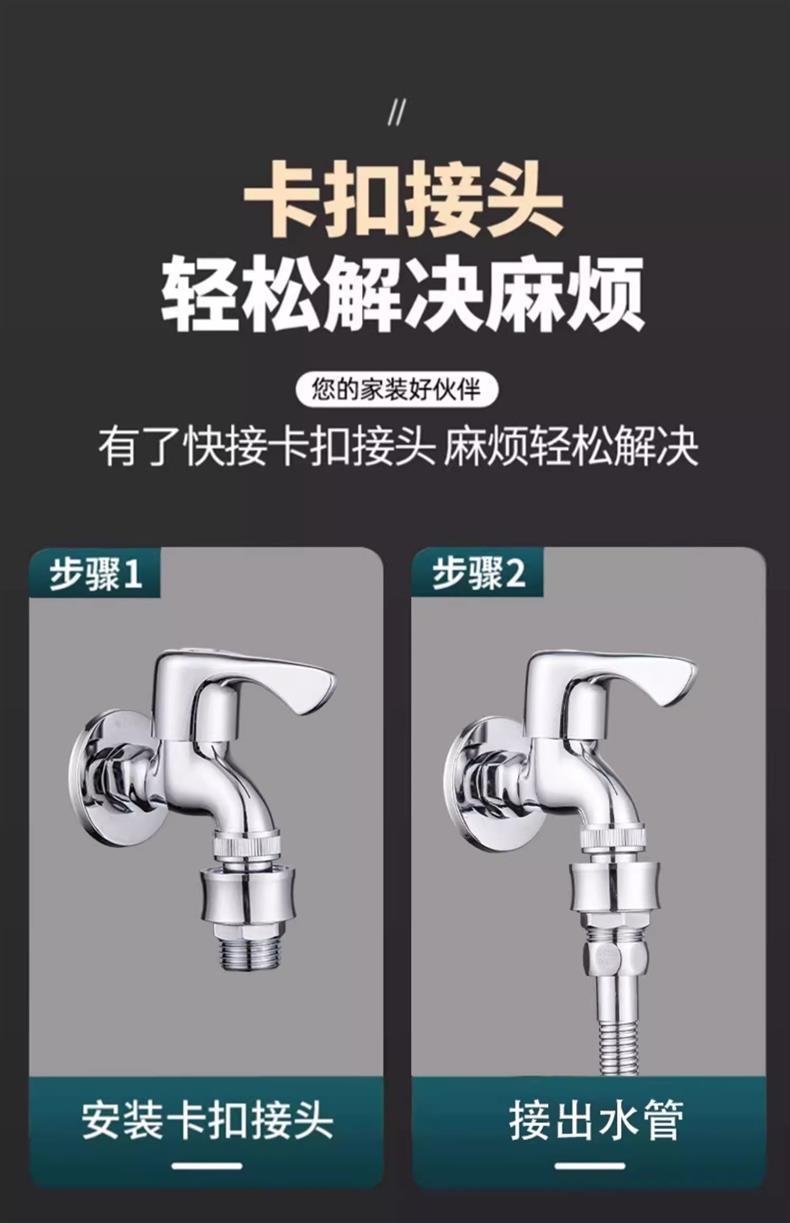 //

卡扣接头
轻松解决麻烦

您的家装好伙伴

有了快接卡扣接头 麻烦轻松解决

步骤1

安装卡扣接头

步骤2

接出水管