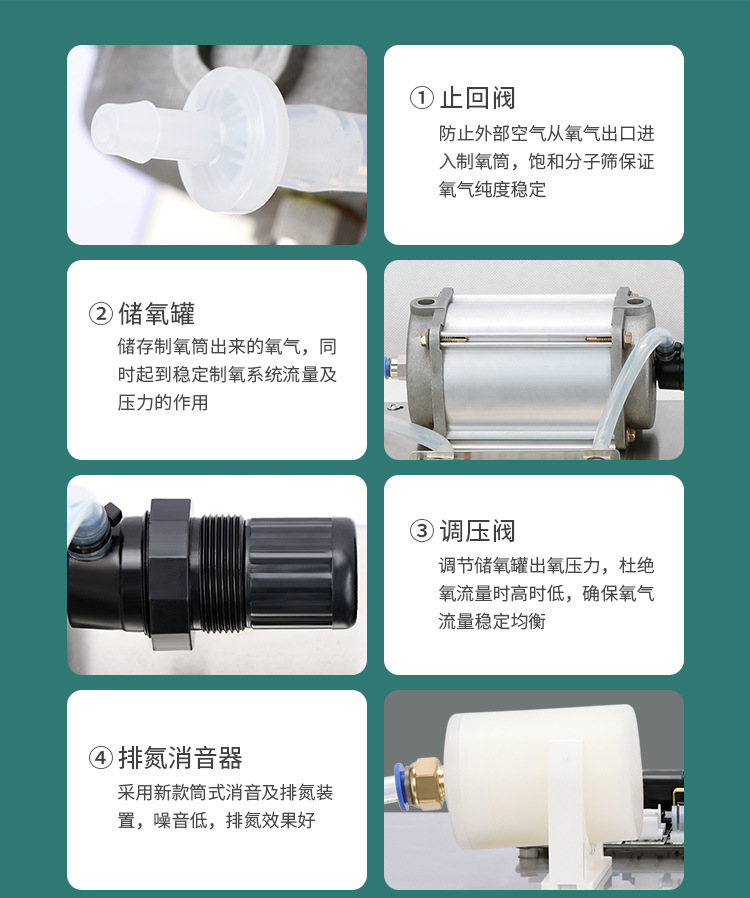 ① 止回阀

防止外部空气从氧气出口进入制氧筒，饱和分子筛保证氧气纯度稳定

② 储氧罐

储存制氧筒出来的氧气，同时起到稳定制氧系统流量及压力的作用

③ 调压阀

调节储氧罐出氧压力，杜绝氧流量时高时低，确保氧气流量稳定均衡

④ 排氮消音器

采用新款筒式消音及排氮装置，噪音低，排氮效果好