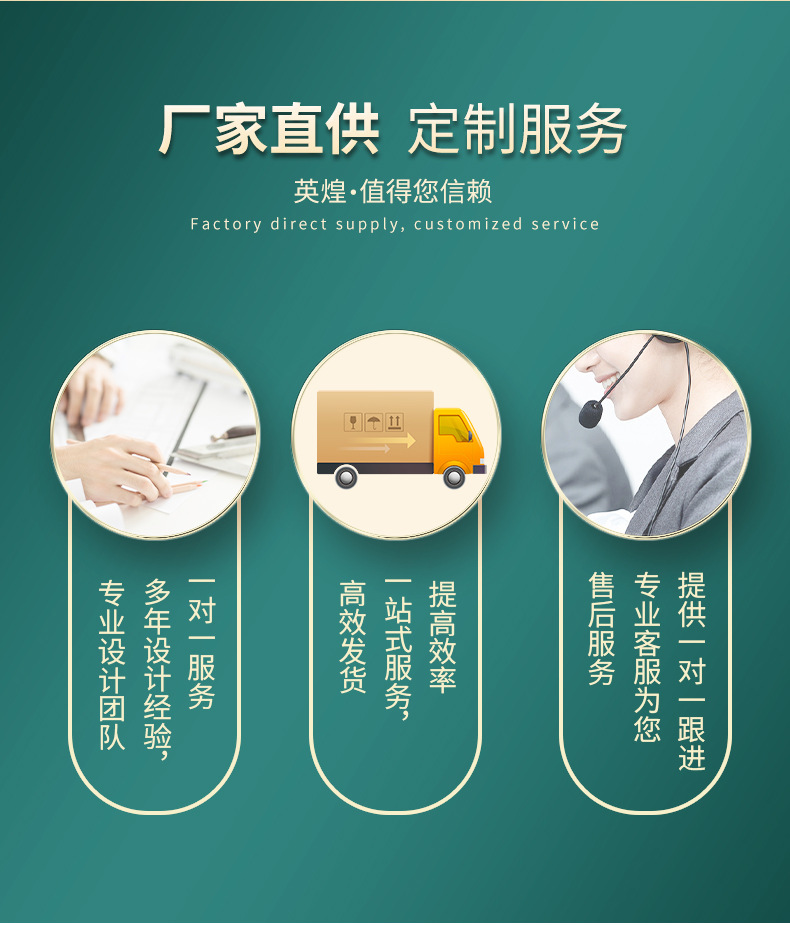 厂家直供 定制服务

英煌·值得您信赖

Factory direct supply, customized service

一对一服务
多年设计经验，
专业设计团队

提高效率
一站式服务，
高效发货

提供一对一跟进
专业客服为您
售后服务