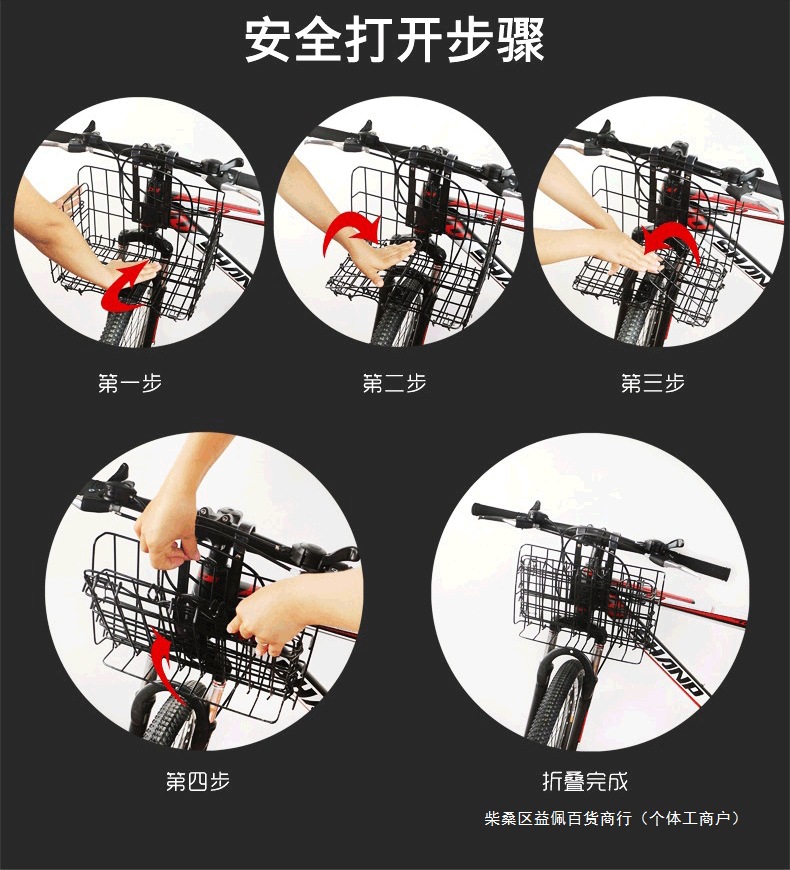 安全打开步骤

第一步

第二步

第三步

第四步

折叠完成

柴桑区益佩百货商行（个体工商户）