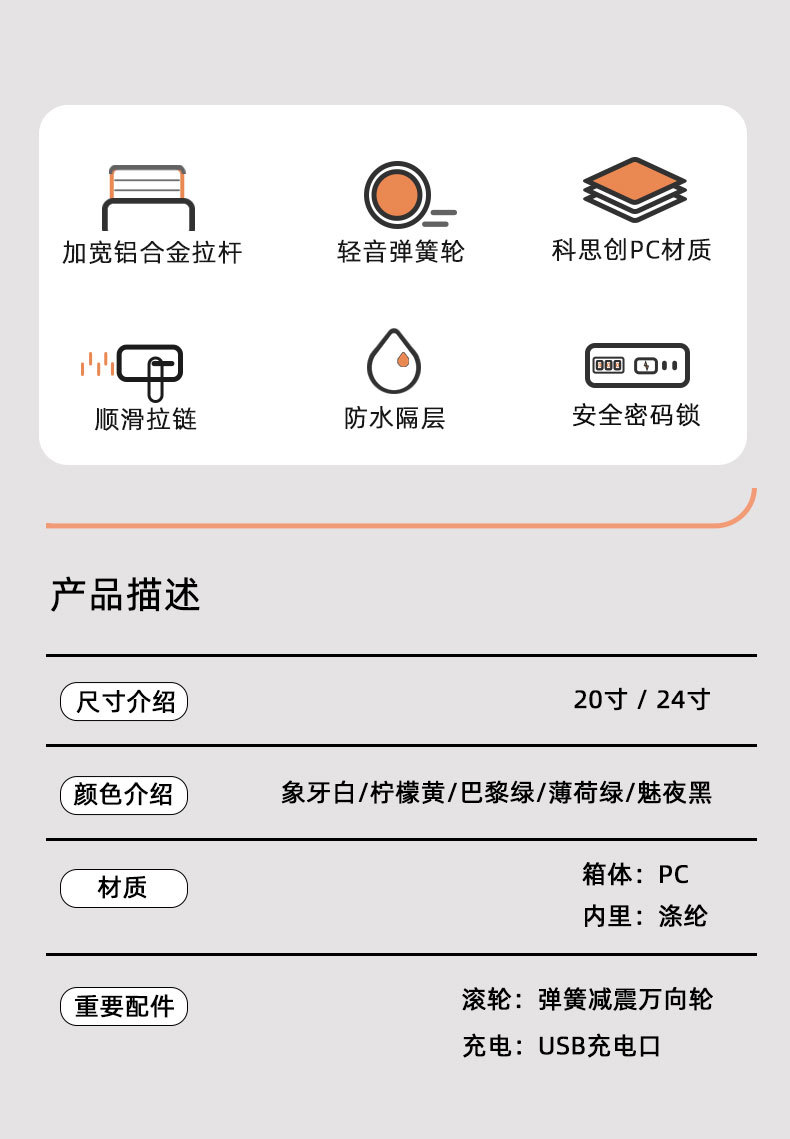 加宽铝合金拉杆

轻音弹簧轮

科思创PC材质

顺滑拉链

防水隔层

安全密码锁

产品描述

尺寸介绍

20寸 / 24寸

颜色介绍

象牙白/柠檬黄/巴黎绿/薄荷绿/魅夜黑

材质

箱体：PC
内里：涤纶

重要配件

滚轮：弹簧减震万向轮
充电：USB充电口