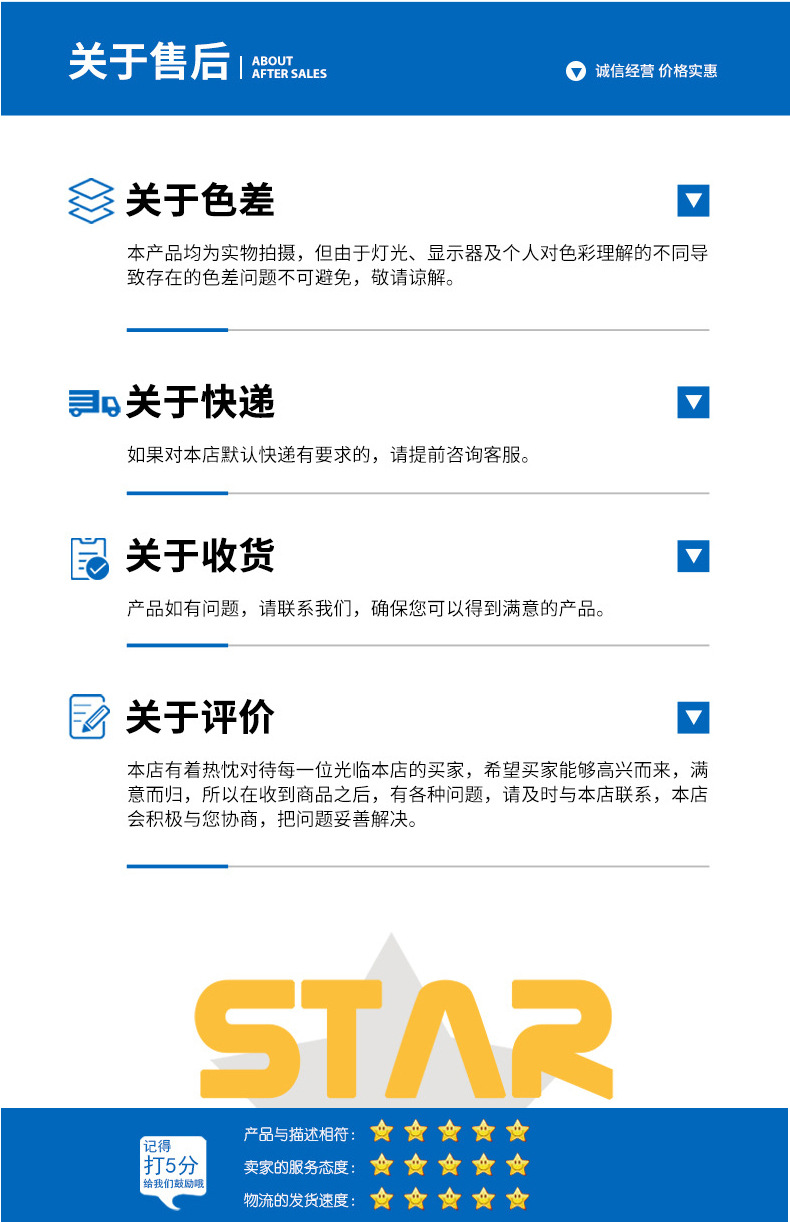 关于售后 ABOUT AFTER SALES

诚信经营 价格实惠

关于色差

本产品均为实物拍摄，但由于灯光、显示器及个人对色彩理解的不同导致存在的色差问题不可避免，敬请谅解。

关于快递

如果对本店默认快递有要求的，请提前咨询客服。

关于收货

产品如有问题，请联系我们，确保您可以得到满意的产品。

关于评价

本店有着热忱对待每一位光临本店的买家，希望买家能够高兴而来，满意而归，所以在收到商品之后，有各种问题，请及时与本店联系，本店会积极与您协商，把问题妥善解决。

STAR

记得
打5分
给我们鼓励哦

产品与描述相符：
卖家的服务态度：
物流的发货速度：