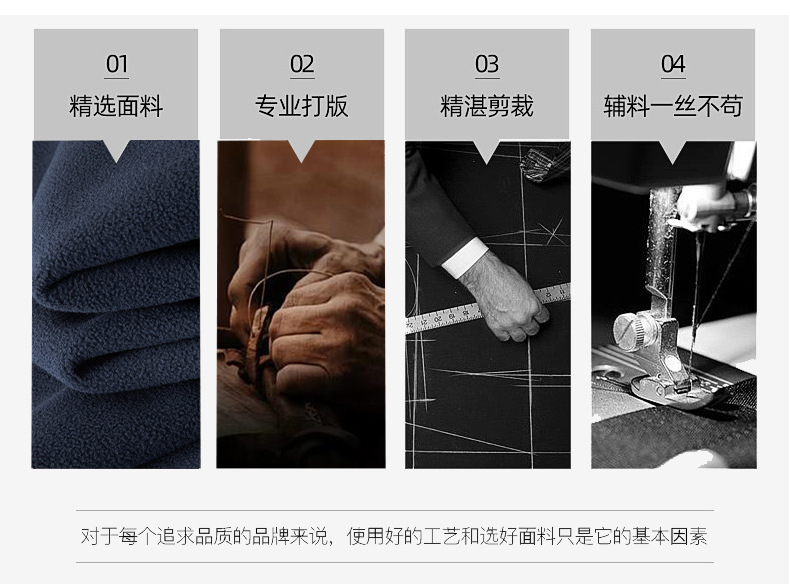 01
精选面料

02
专业打版

03
精湛剪裁

04
辅料一丝不苟

对于每个追求品质的品牌来说，使用好的工艺和选好面料只是它的基本因素