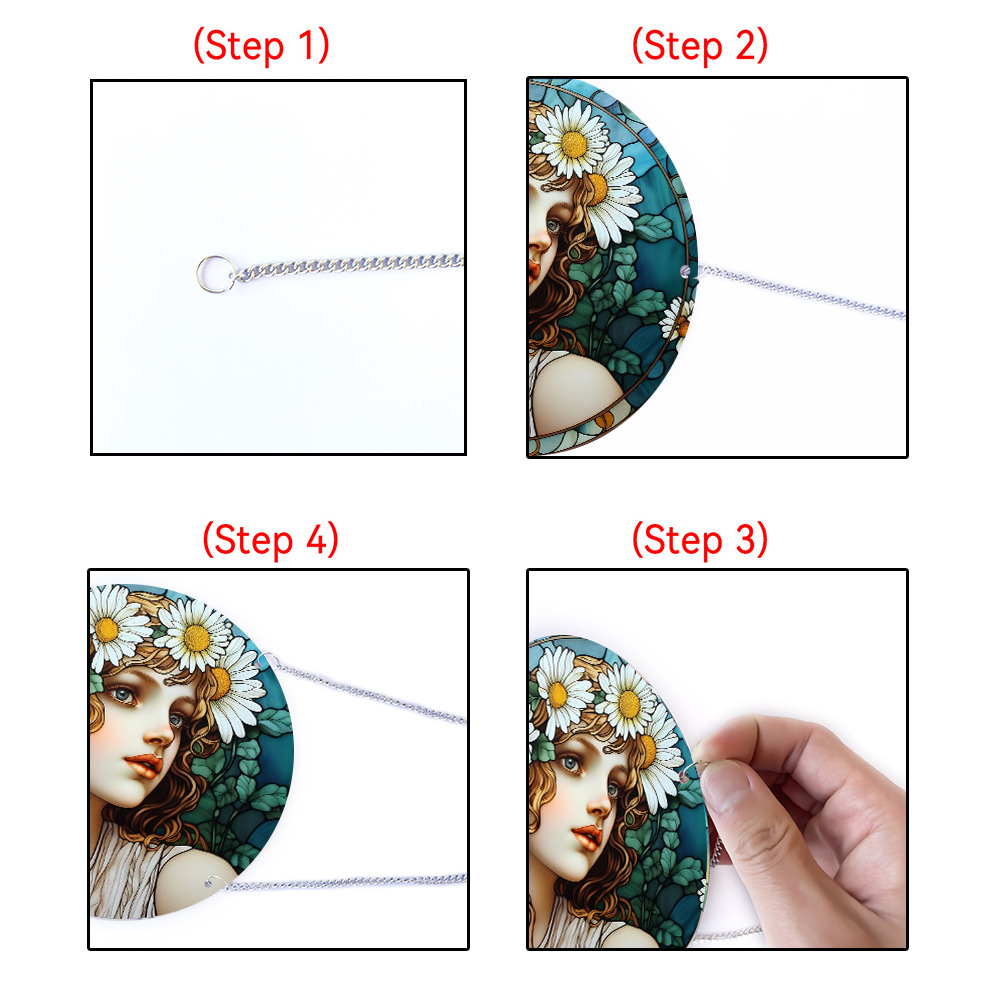 (Step 1)

(Step 2)

(Step 4)

(Step 3)