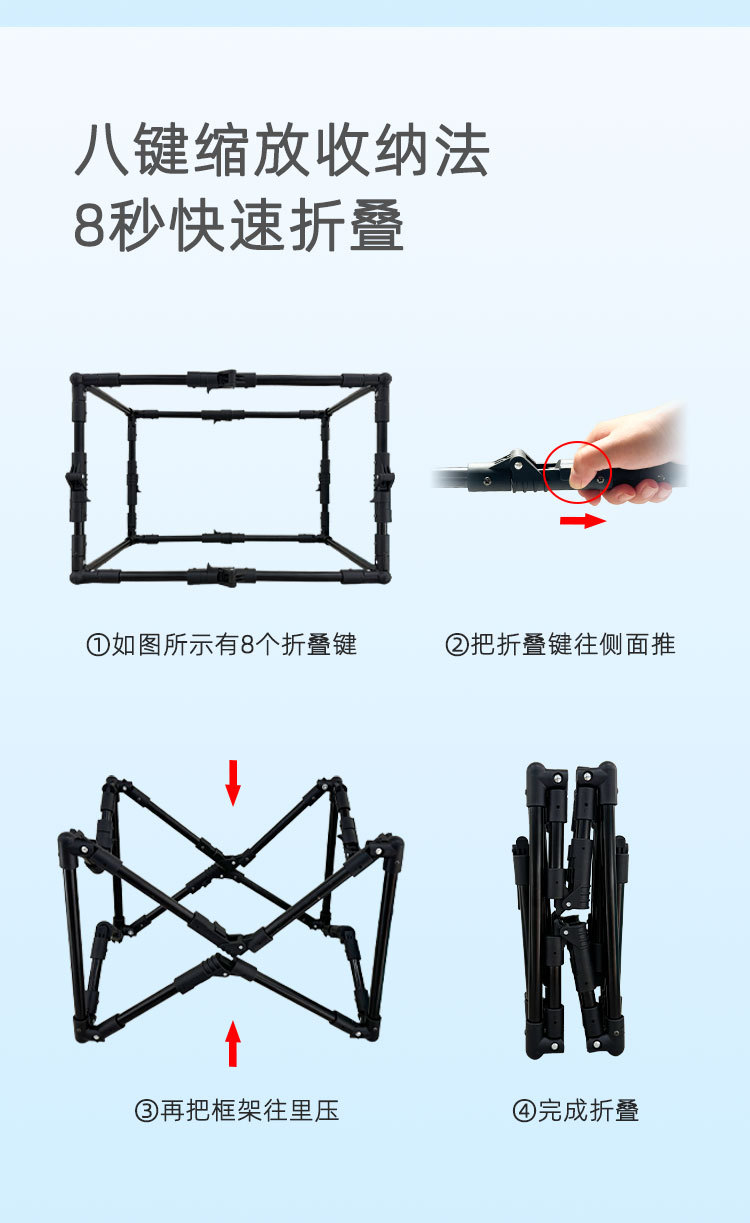 八键缩放收纳法
8秒快速折叠

①如图所示有8个折叠键

②把折叠键往侧面推

③再把框架往里压

④完成折叠