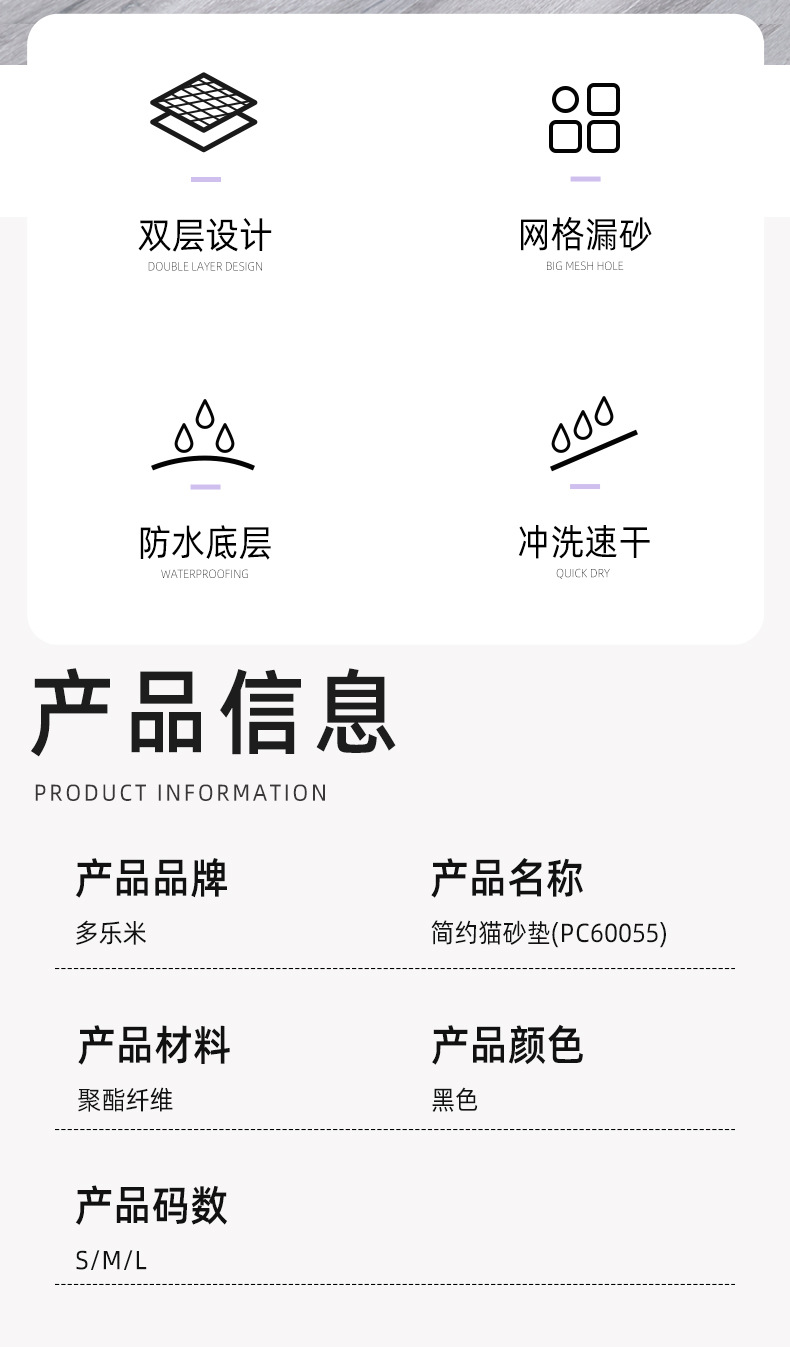 双层设计
DOUBLE LAYER DESIGN

网格漏砂
BIG MESH HOLE

防水底层
WATERPROOFING

冲洗速干
QUICK DRY

产品信息
PRODUCT INFORMATION

产品品牌
多乐米

产品名称
简约猫砂垫(PC60055)

产品材料
聚酯纤维

产品颜色
黑色

产品码数
S/M/L