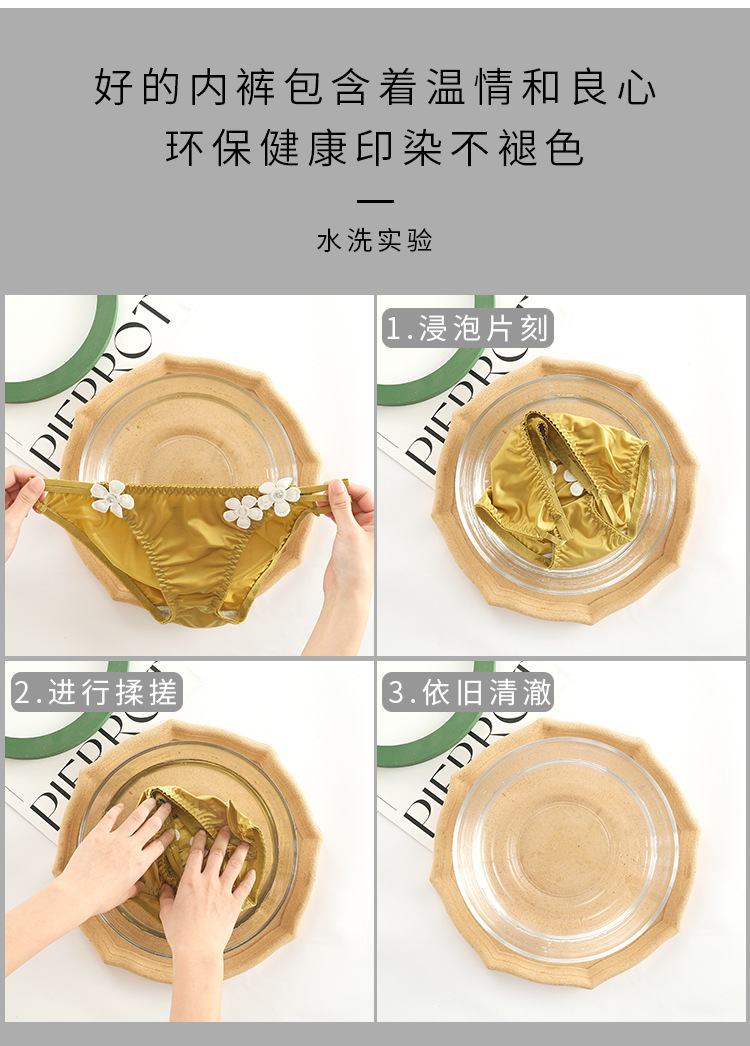 好的内裤包含着温情和良心
环保健康印染不褪色

水洗实验

PIERROT

1.浸泡片刻

PIERROT

2.进行揉搓

PIERROT

3.依旧清澈

PIERROT