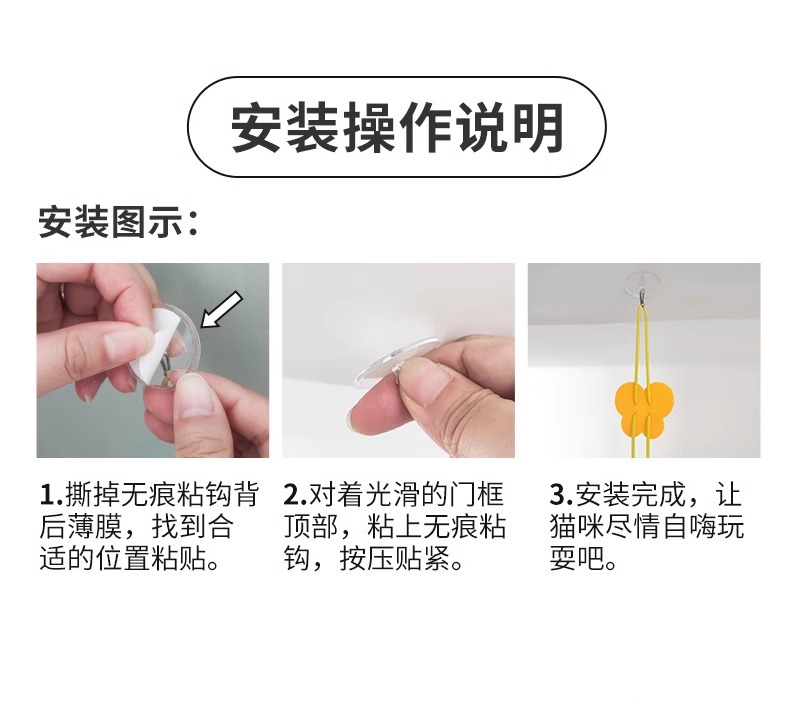 安装操作说明

安装图示：

1.撕掉无痕粘钩背后薄膜，找到合适的位置粘贴。

2.对着光滑的门框顶部，粘上无痕粘钩，按压贴紧。

3.安装完成，让猫咪尽情自嗨玩耍吧。