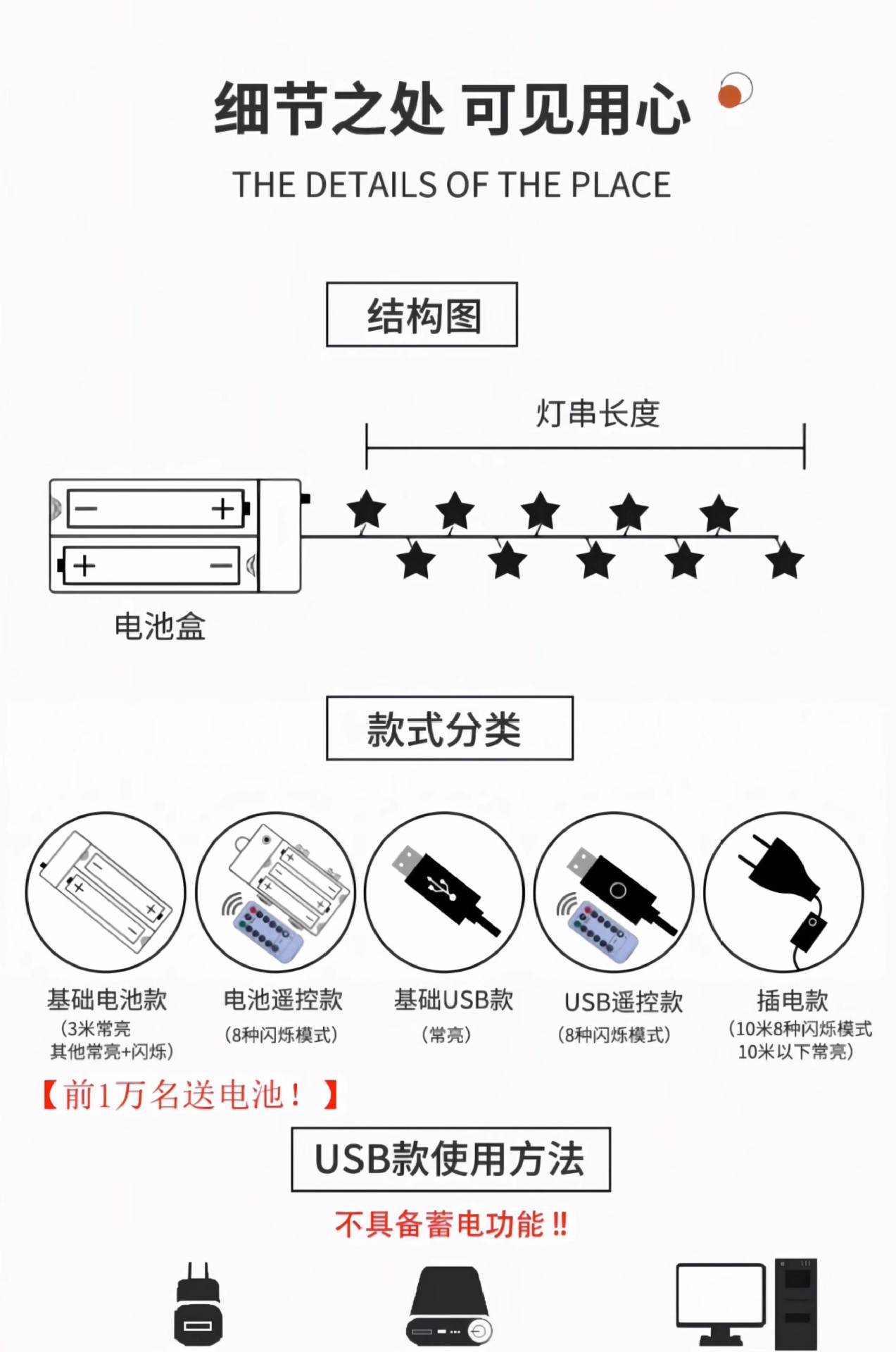 细节之处 可见用心

THE DETAILS OF THE PLACE

结构图

灯串长度

电池盒

款式分类

基础电池款
(3米常亮
其他常亮+闪烁)

电池遥控款
(8种闪烁模式)

基础USB款
(常亮)

USB遥控款
(8种闪烁模式)

插电款
(10米8种闪烁模式
10米以下常亮)

【前1万名送电池！】

USB款使用方法

不具备蓄电功能!!