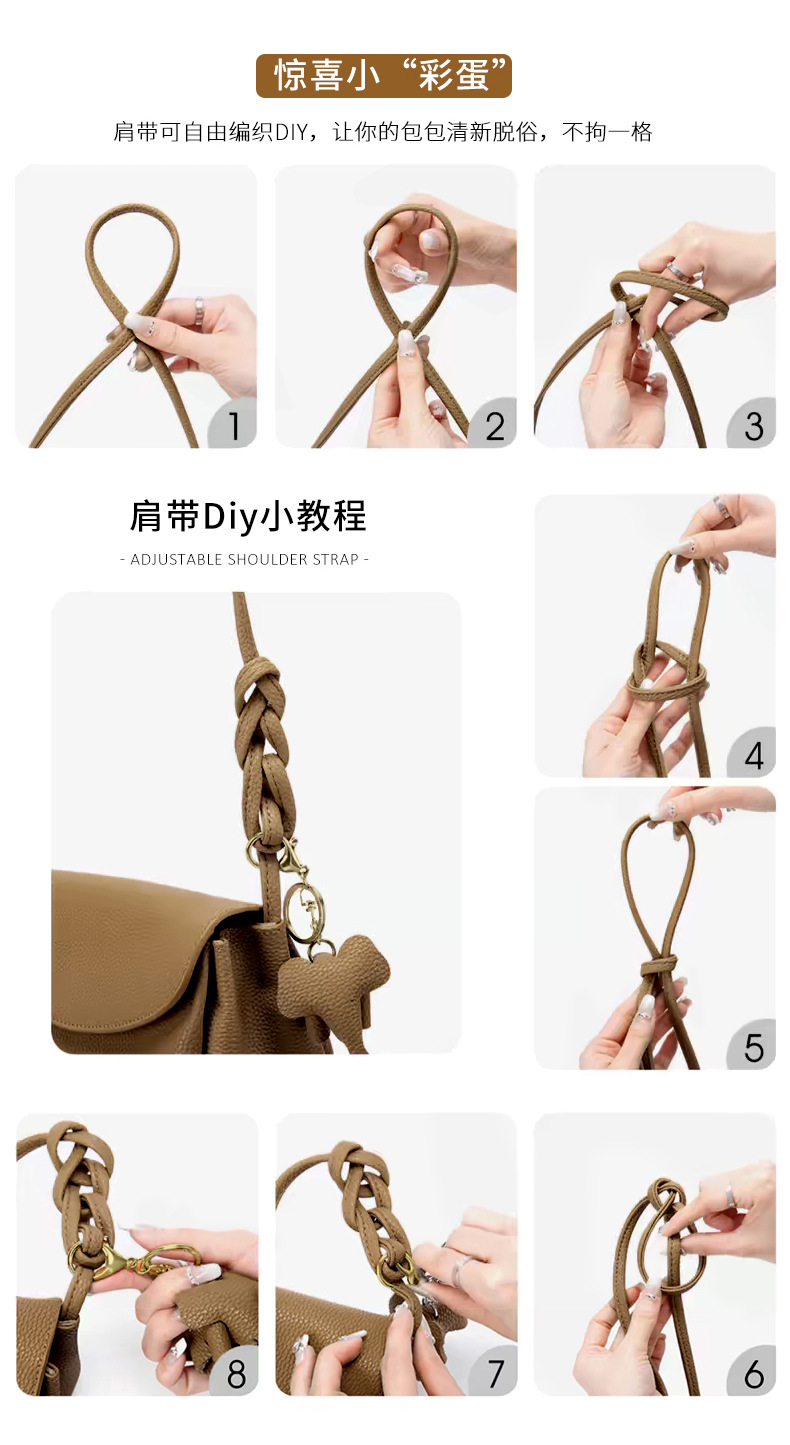 惊喜小“彩蛋”

肩带可自由编织DIY，让你的包包清新脱俗，不拘一格

1

2

3

肩带Diy小教程

- ADJUSTABLE SHOULDER STRAP -

4

5

8

7

6