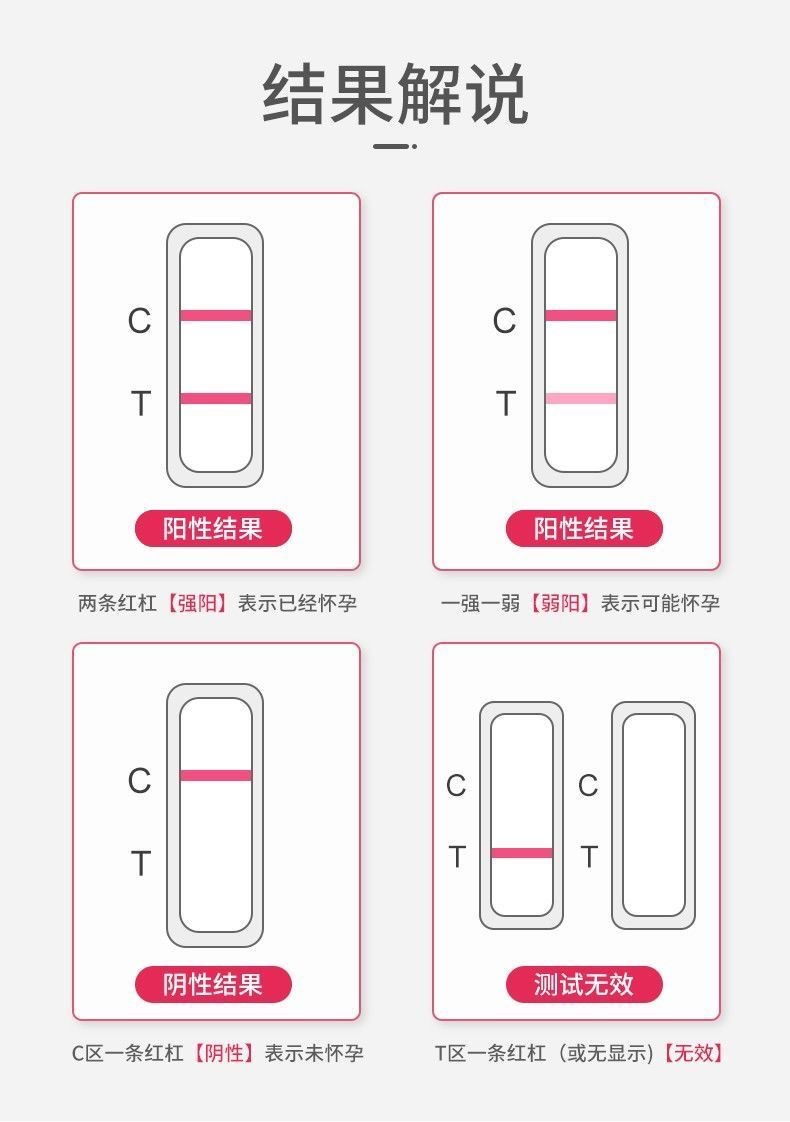 结果解说

C
T
阳性结果
两条红杠【强阳】表示已经怀孕

C
T
阳性结果
一强一弱【弱阳】表示可能怀孕

C
T
阴性结果
C区一条红杠【阴性】表示未怀孕

C
T
C
T
测试无效
T区一条红杠（或无显示)【无效】