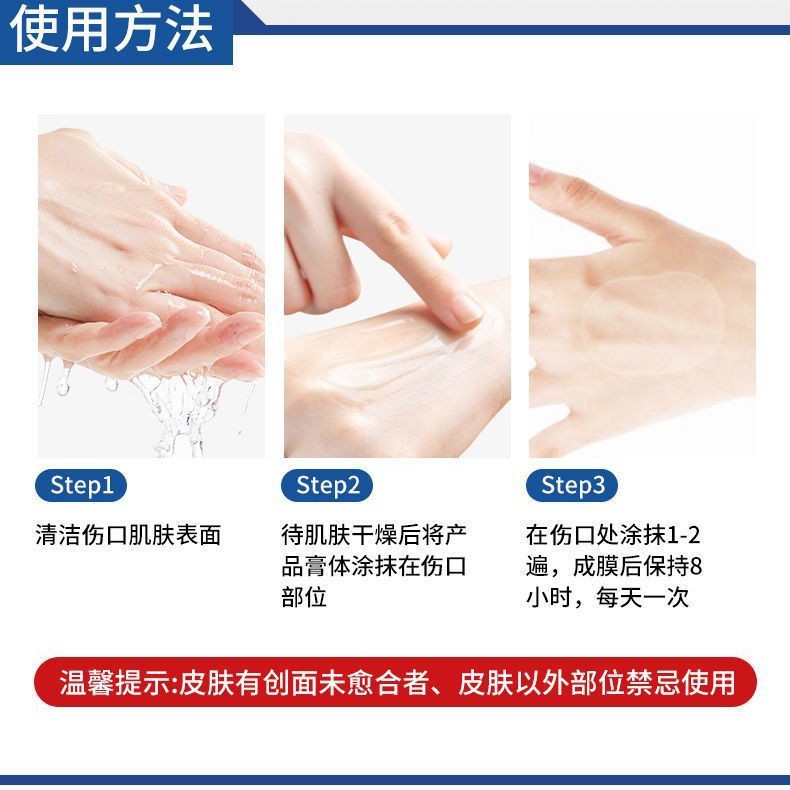 使用方法

Step1

清洁伤口肌肤表面

Step2

待肌肤干燥后将产品膏体涂抹在伤口部位

Step3

在伤口处涂抹1-2遍，成膜后保持8小时，每天一次

温馨提示:皮肤有创面未愈合者、皮肤以外部位禁忌使用