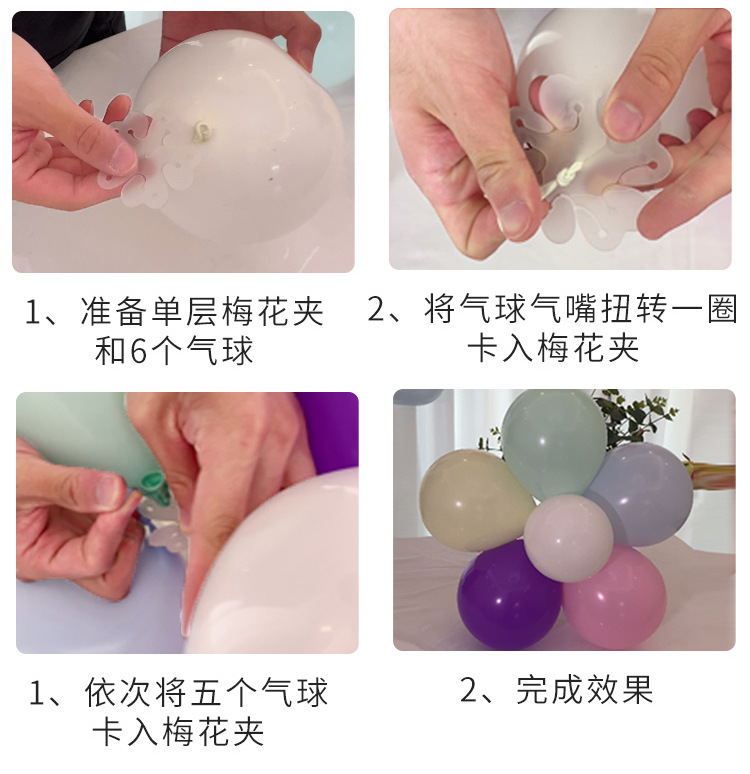 1、准备单层梅花夹和6个气球

2、将气球气嘴扭转一圈卡入梅花夹

1、依次将五个气球卡入梅花夹

2、完成效果