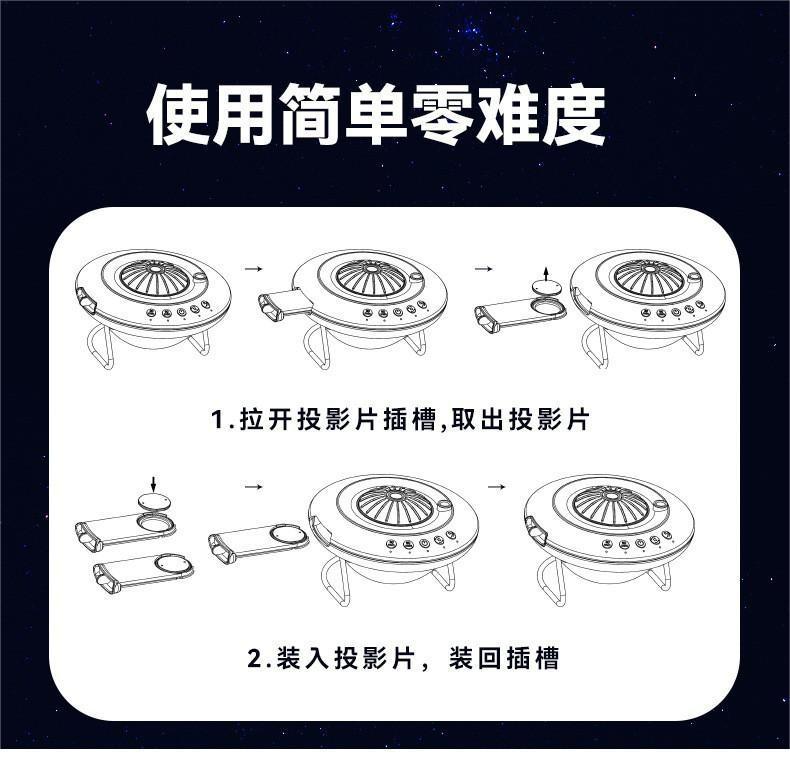 使用简单零难度

1.拉开投影片插槽,取出投影片

2.装入投影片，装回插槽