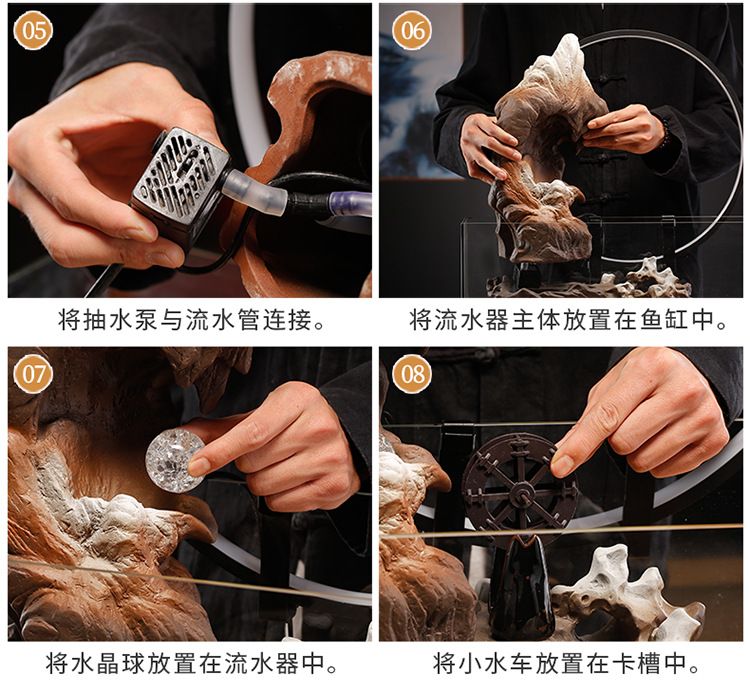 05

将抽水泵与流水管连接。

06

将流水器主体放置在鱼缸中。

07

将水晶球放置在流水器中。

08

将小水车放置在卡槽中。