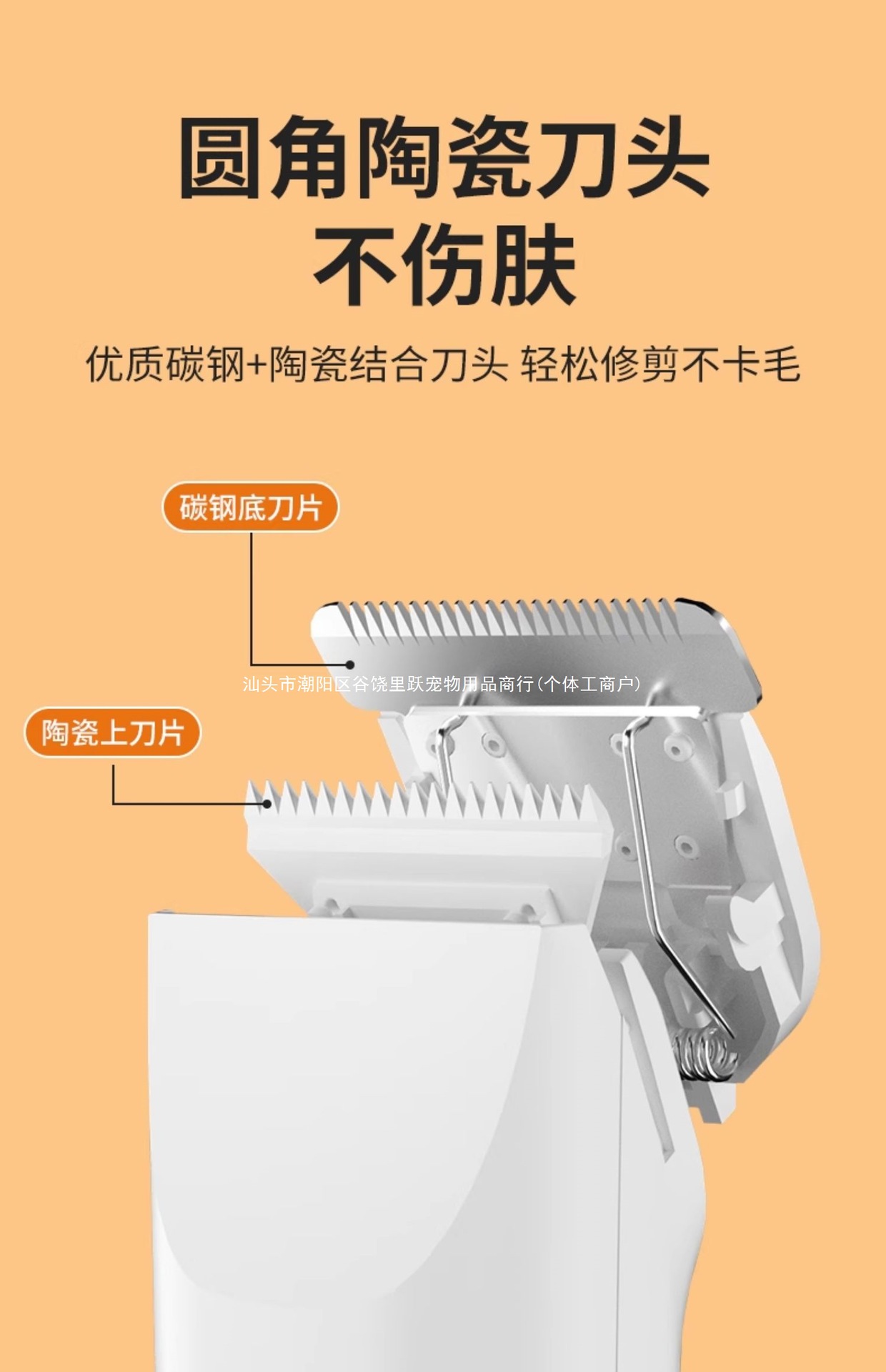 圆角陶瓷刀头
不伤肤

优质碳钢+陶瓷结合刀头 轻松修剪不卡毛

碳钢底刀片

汕头市潮阳区谷饶里跃宠物用品商行(个体工商户)

陶瓷上刀片