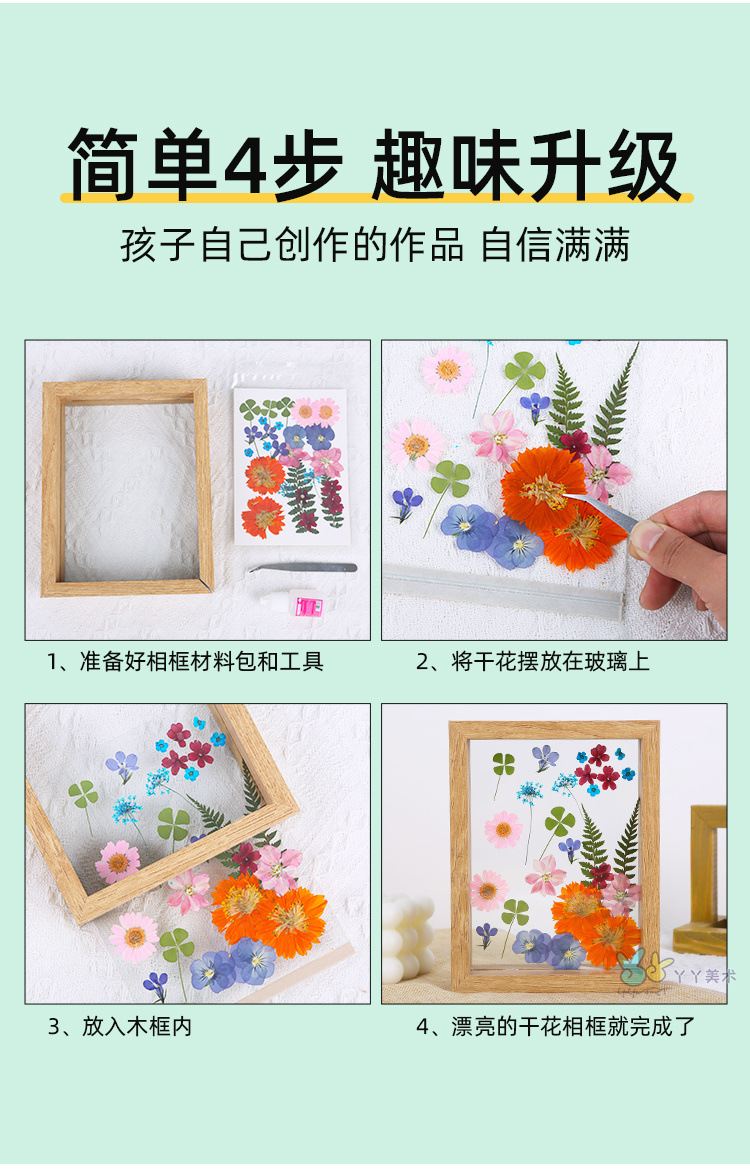 简单4步 趣味升级

孩子自己创作的作品 自信满满

1、准备好相框材料包和工具

2、将干花摆放在玻璃上

3、放入木框内

4、漂亮的干花相框就完成了

YY美术