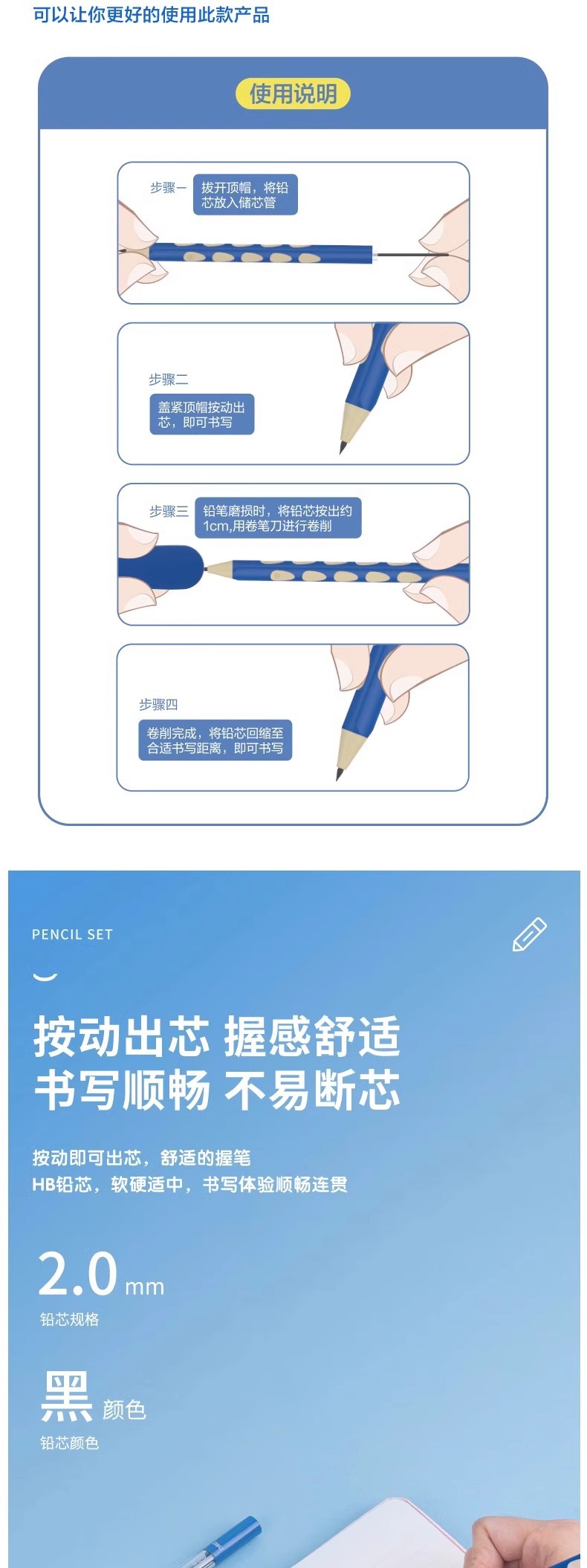 可以让你更好的使用此款产品

使用说明

步骤一
拔开顶帽，将铅芯放入储芯管

步骤二
盖紧顶帽按动出芯，即可书写

步骤三
铅笔磨损时，将铅芯按出约1cm,用卷笔刀进行卷削

步骤四
卷削完成，将铅芯回缩至合适书写距离，即可书写

PENCIL SET

按动出芯 握感舒适
书写顺畅 不易断芯

按动即可出芯，舒适的握笔
HB铅芯，软硬适中，书写体验顺畅连贯

2.0 mm
铅芯规格

黑 颜色
铅芯颜色