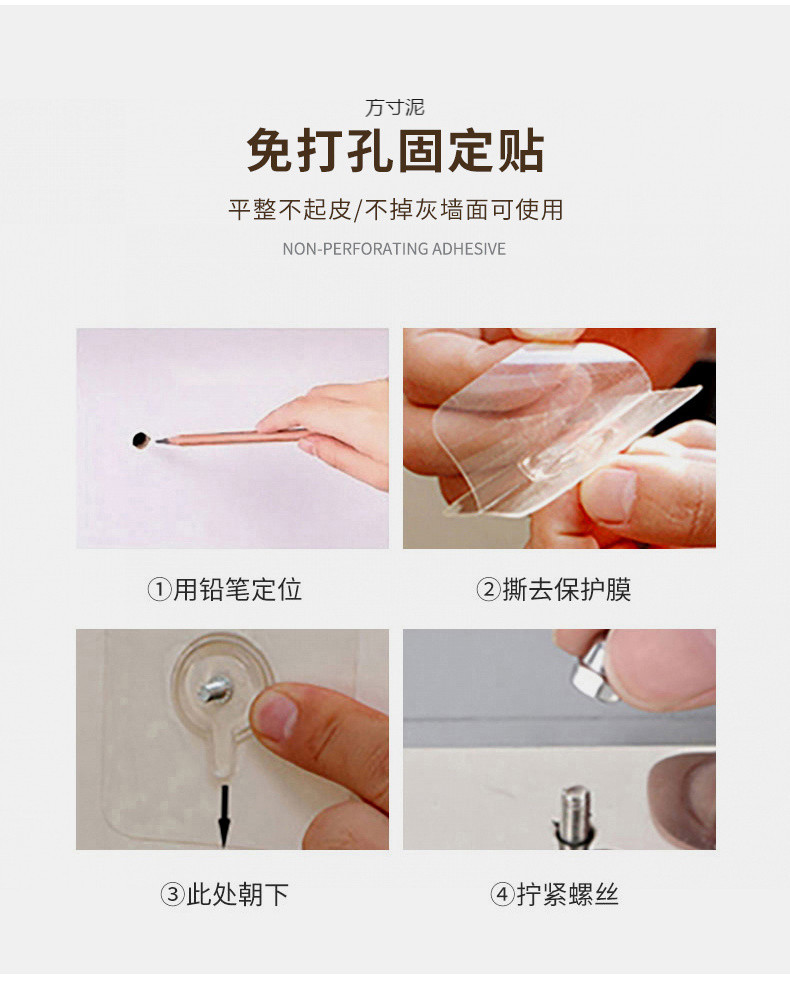 万寸泥

免打孔固定贴

平整不起皮/不掉灰墙面可使用

NON-PERFORATING ADHESIVE

①用铅笔定位

②撕去保护膜

③此处朝下

④拧紧螺丝