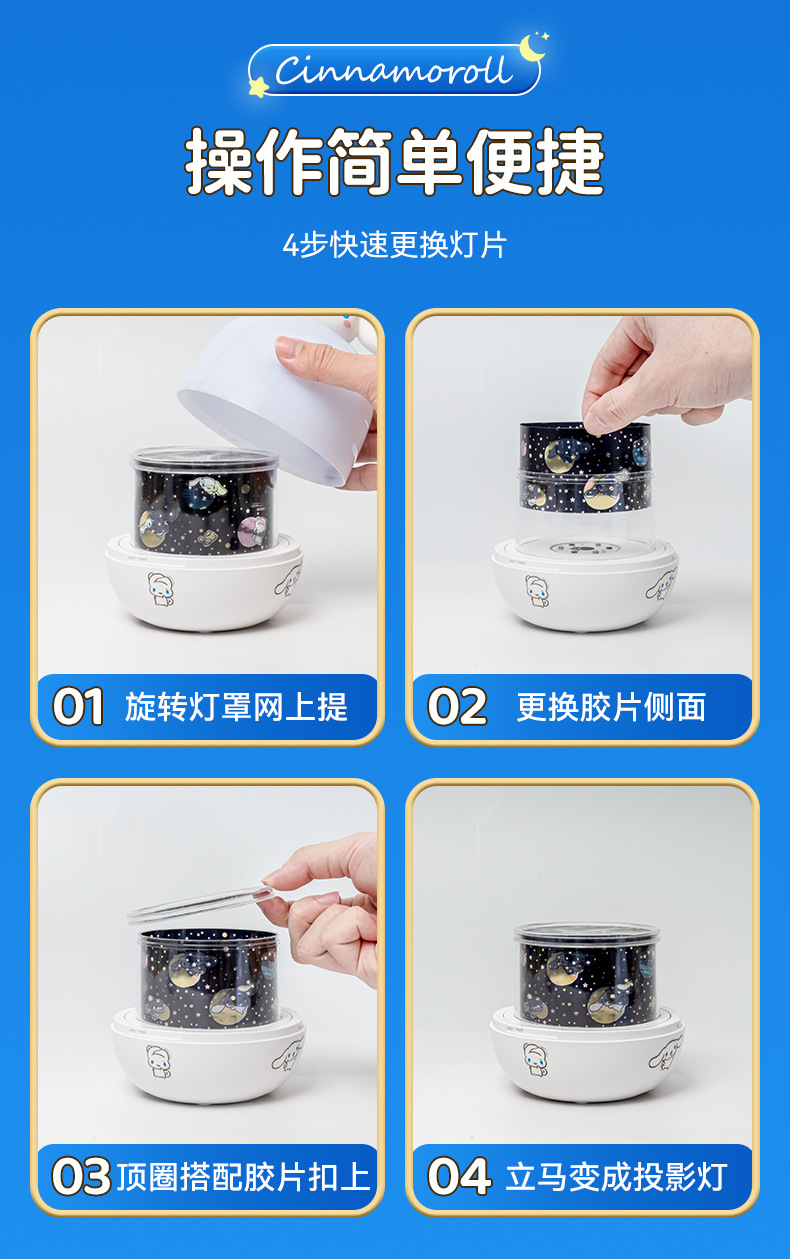 Cinnamoroll

操作简单便捷

4步快速更换灯片

01 旋转灯罩网上提

02 更换胶片侧面

03 顶圈搭配胶片扣上

04 立马变成投影灯