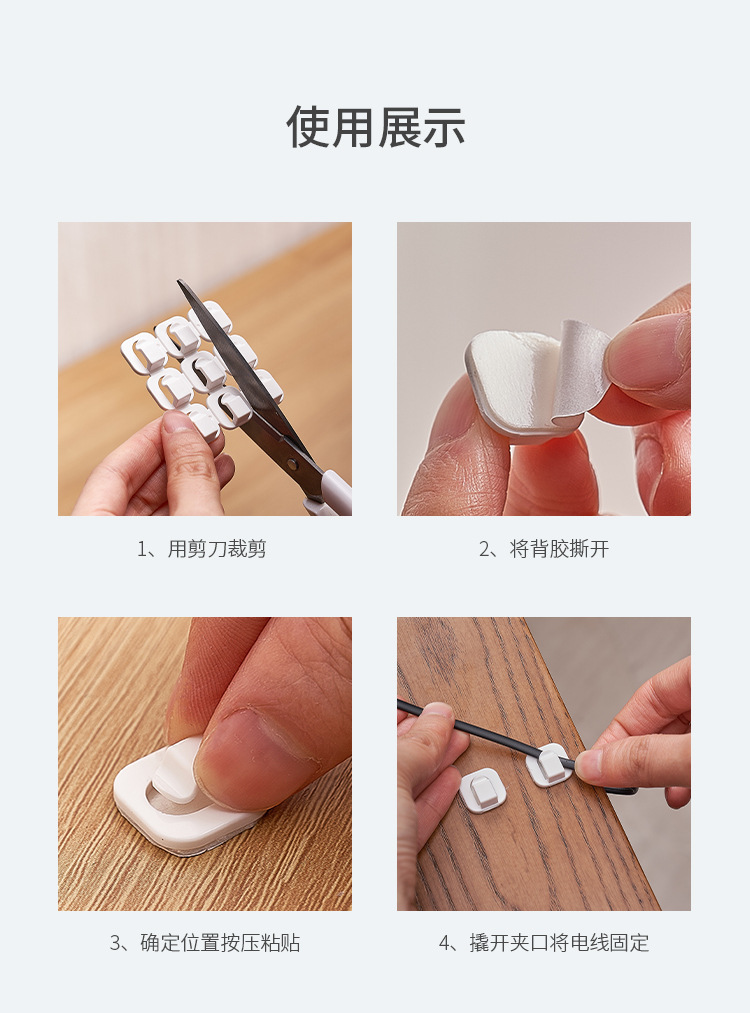 使用展示

1、用剪刀裁剪

2、将背胶撕开

3、确定位置按压粘贴

4、撬开夹口将电线固定