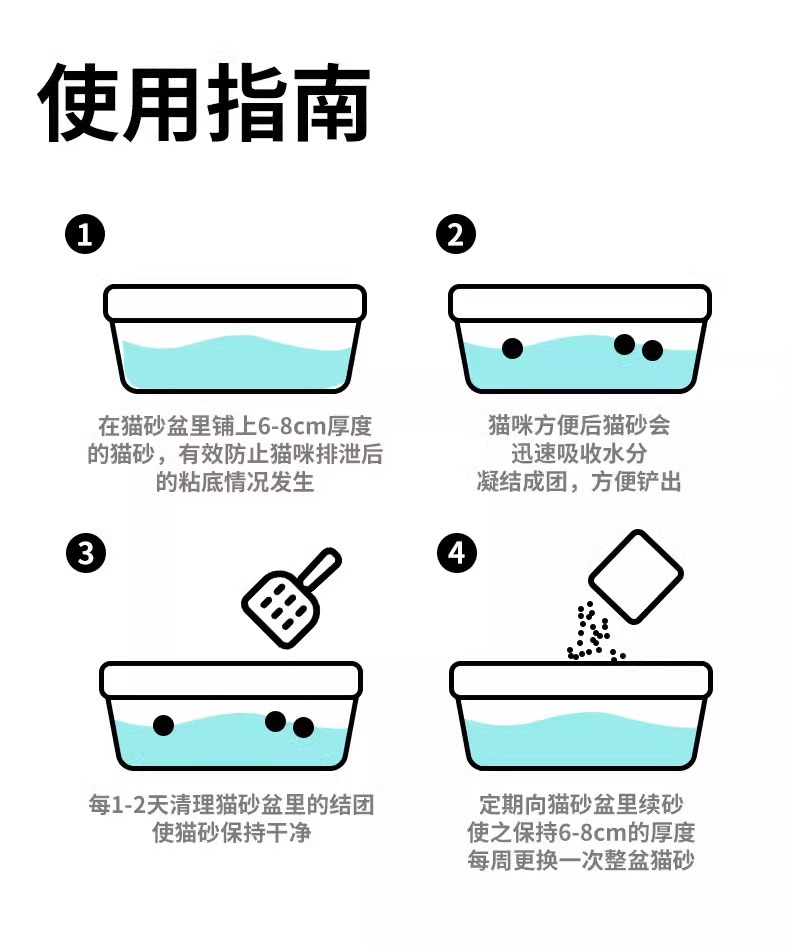 使用指南

1
在猫砂盆里铺上6-8cm厚度的猫砂，有效防止猫咪排泄后的粘底情况发生

2
猫咪方便后猫砂会迅速吸收水分凝结成团，方便铲出

3
每1-2天清理猫砂盆里的结团使猫砂保持干净

4
定期向猫砂盆里续砂使之保持6-8cm的厚度每周更换一次整盆猫砂