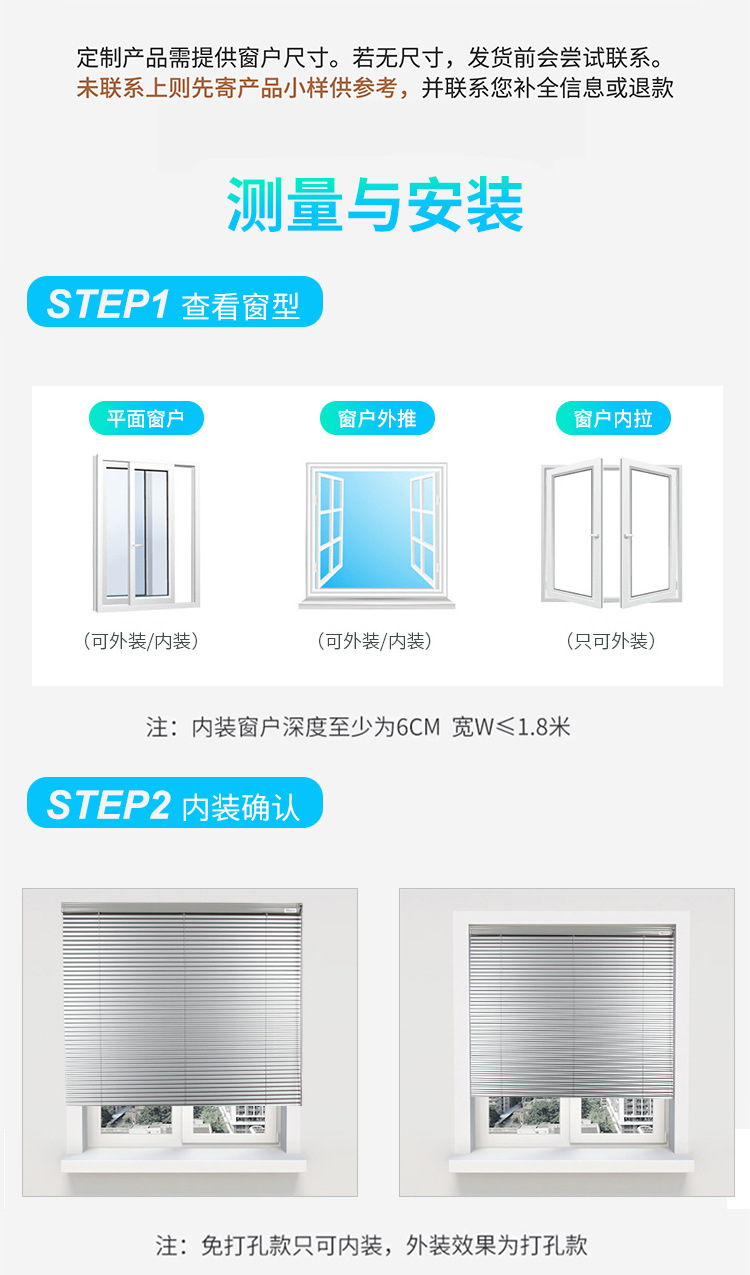 定制产品需提供窗户尺寸。若无尺寸，发货前会尝试联系。
未联系上则先寄产品小样供参考，并联系您补全信息或退款

测量与安装

STEP1 查看窗型

平面窗户

（可外装/内装）

窗户外推

（可外装/内装）

窗户内拉

（只可外装）

注：内装窗户深度至少为6CM 宽W≤1.8米

STEP2 内装确认

注：免打孔款只可内装，外装效果为打孔款